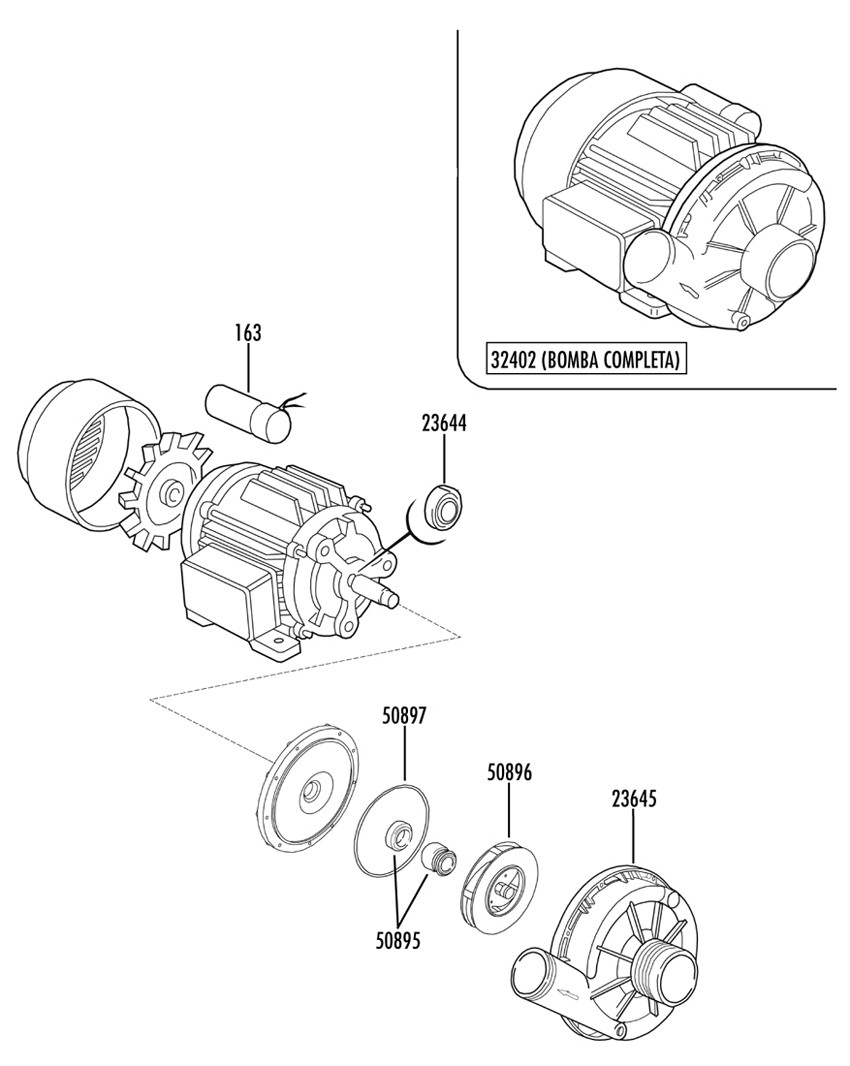 32402 (BOMBA COMPLETA)

163

23644

50897

50896

23645

50895