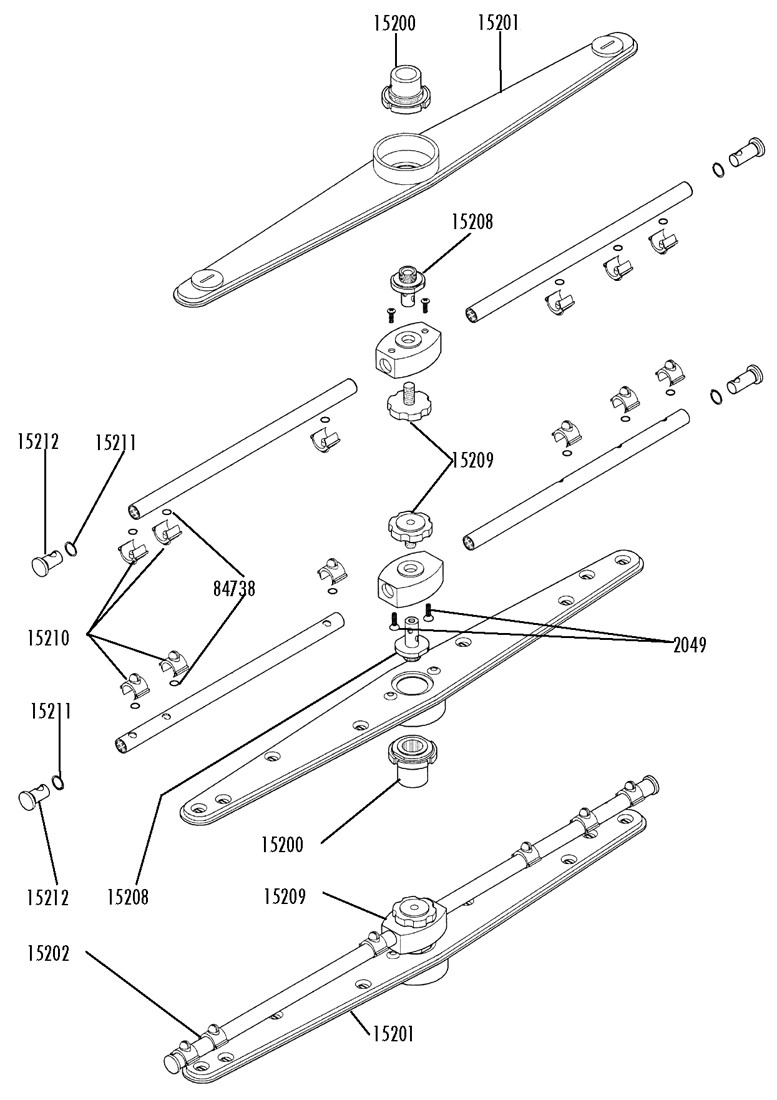 15200
15201
15208
15212
15211
15209
84738
15210
2049
15211
15200
15212
15208
15209
15202
15201