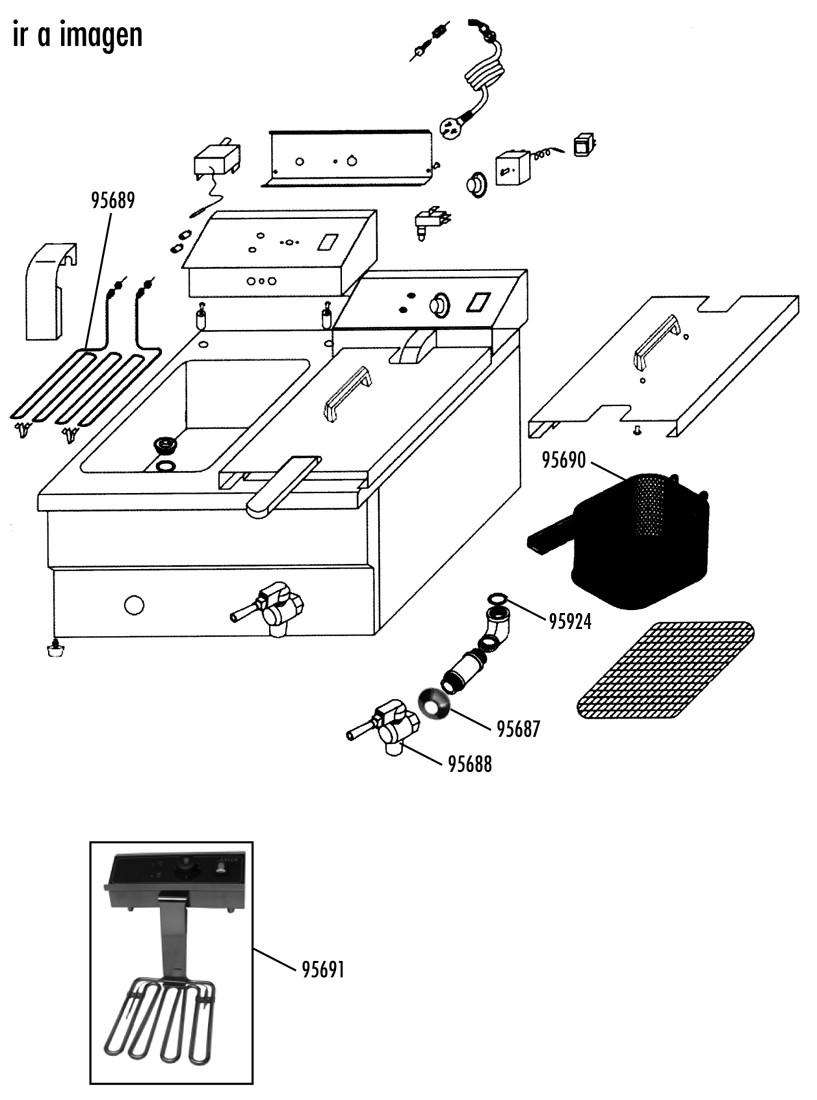 ir a imagen

95689

95690

95924

95687

95688

95691