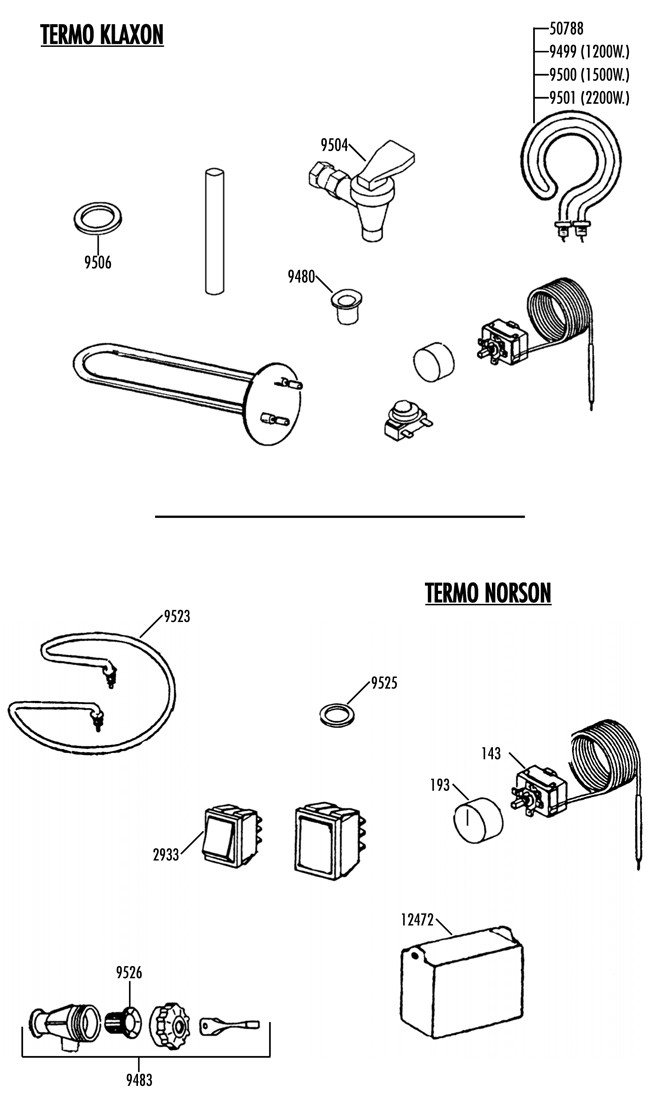 TERMO KLAXON

50788
9499 (1200W.)
9500 (1500W.)
9501 (2200W.)

9504

9506

9480

TERMO NORSON

9523

9525

143

193

2933

12472

9526

9483