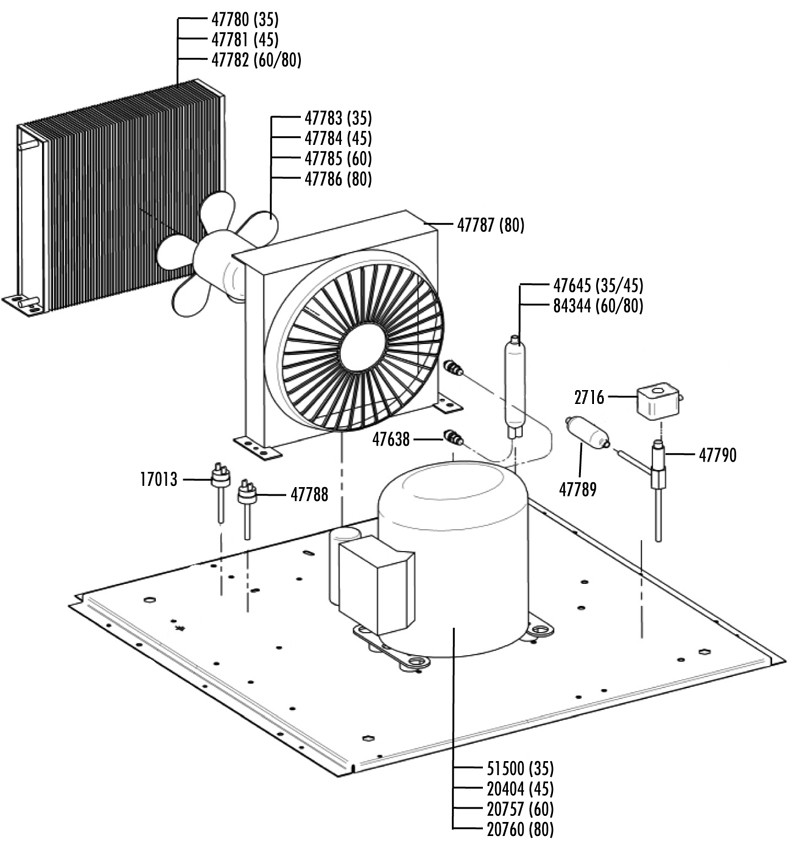 47780 (35)
47781 (45)
47782 (60/80)

47783 (35)
47784 (45)
47785 (60)
47786 (80)

47787 (80)

47645 (35/45)
84344 (60/80)

2716

47638

47790

47789

17013

47788

51500 (35)
20404 (45)
20757 (60)
20760 (80)