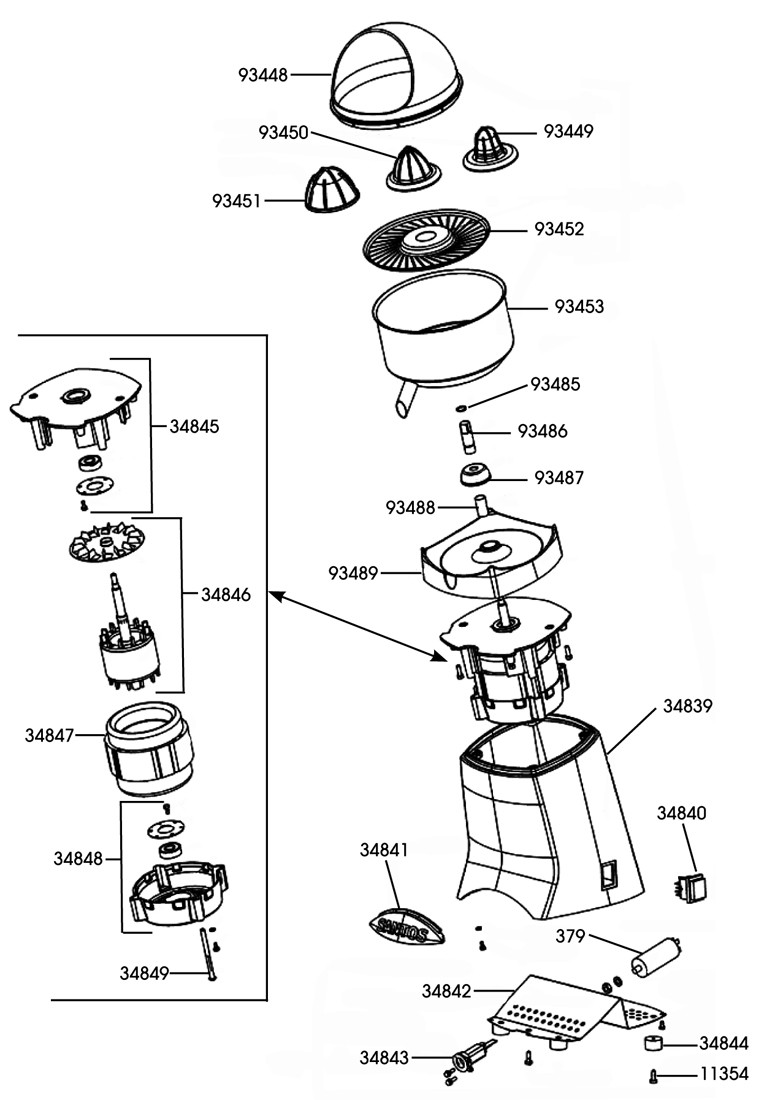 93448
93450
93449
93451
93452
93453
93485
93486
93487
93488
93489
34845
34846
34847
34848
34849
34839
34840
34841
SANTOS
379
34842
34843
34844
11354