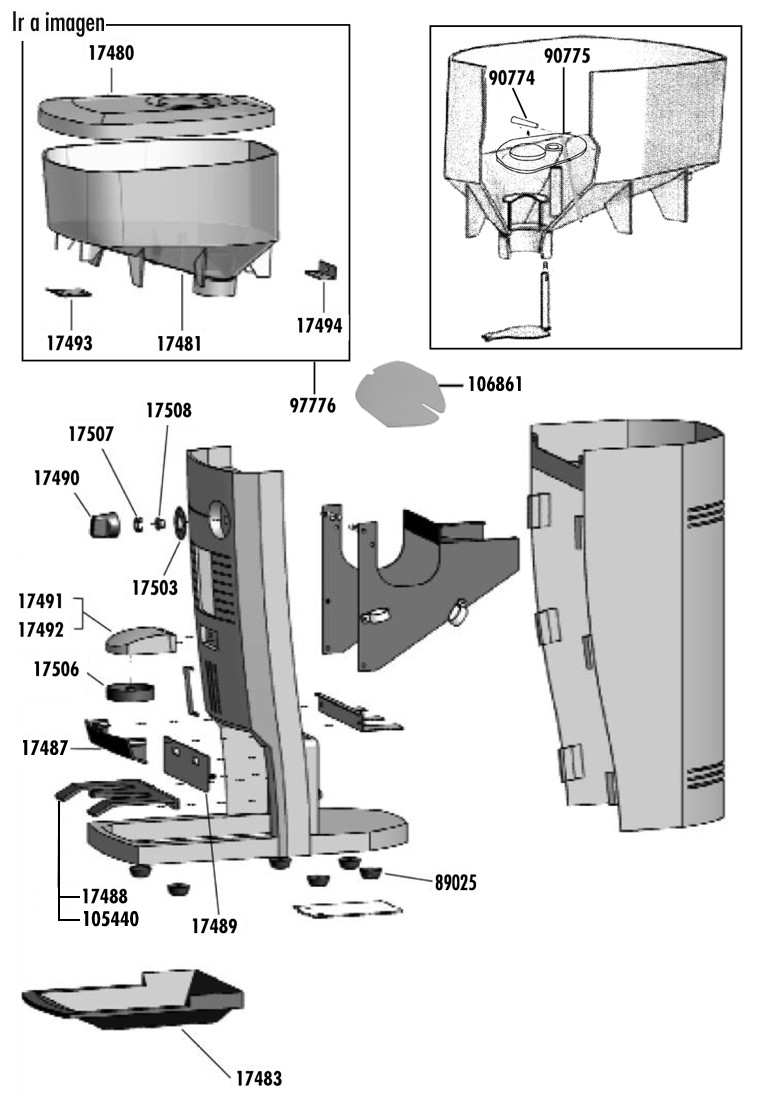 Ir a imagen
17480
17493
17481
17494
90774
90775
97776
106861
17508
17507
17490
17503
17491
17492
17506
17487
17488
105440
17489
89025
17483