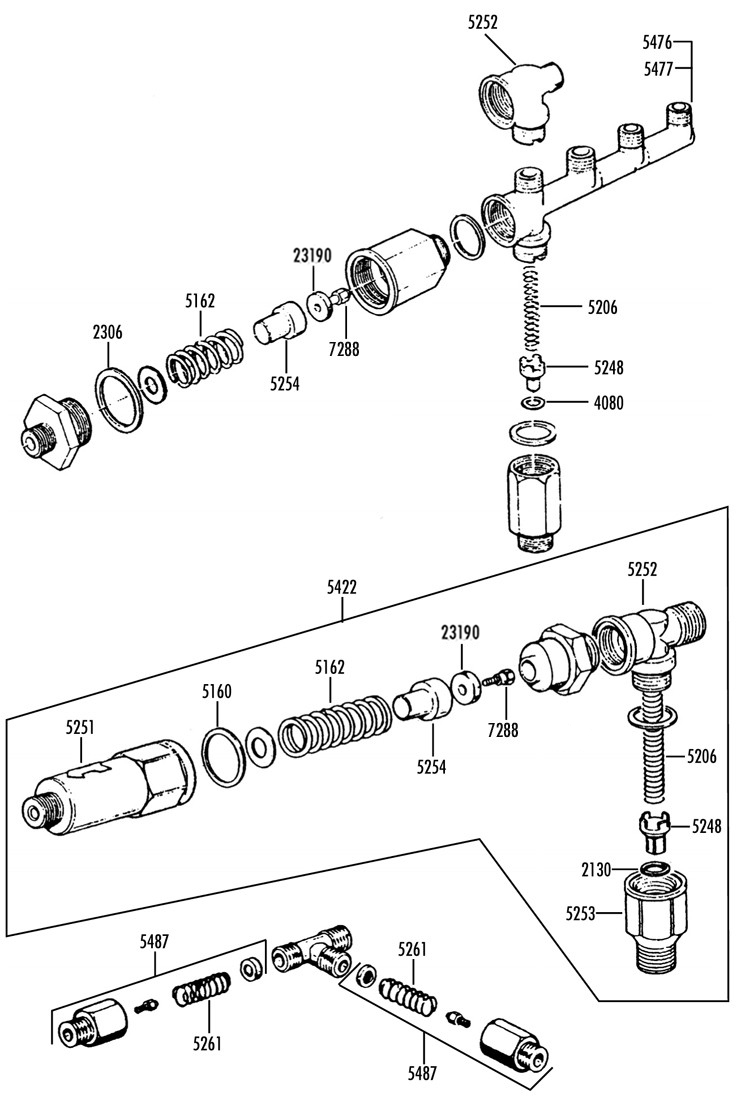 5252
5476
5477
23190
5162
2306
7288
5254
5206
5248
4080
5422
5252
23190
5162
5160
5251
7288
5254
5206
5248
2130
5253
5487
5261
5261
5487