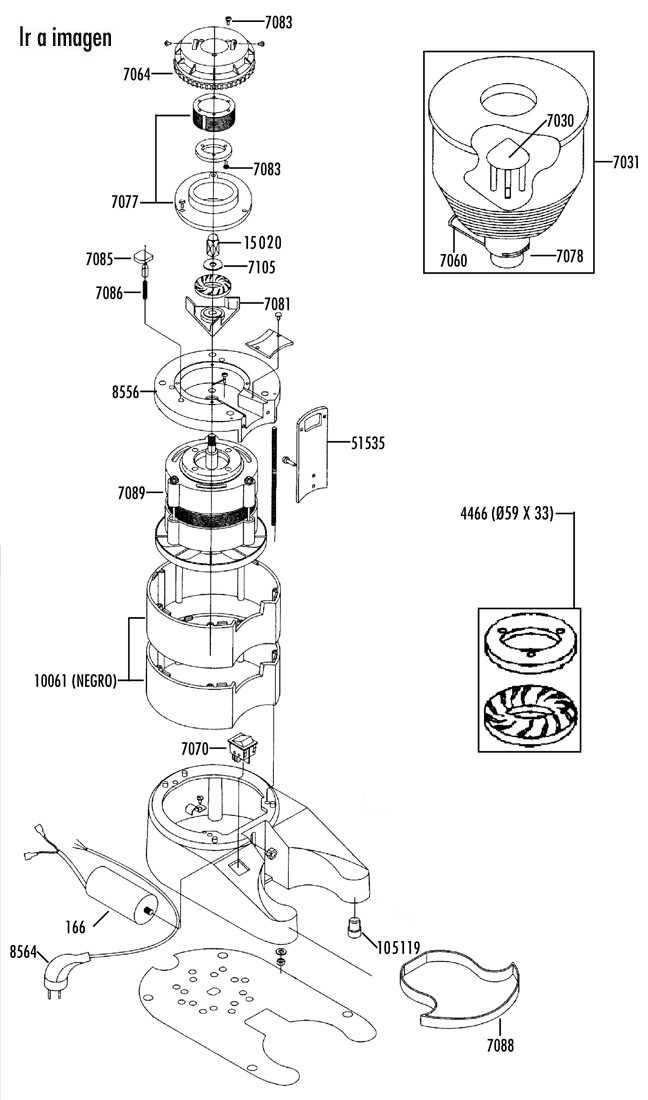 Ir a imagen

7083
7064
7083
7077
15020
7085
7105
7086
7081
8556
51535
7089
10061 (NEGRO)
7070
166
8564
105119
7088

7030
7031
7060
7078

4466 (Ø59 X 33)