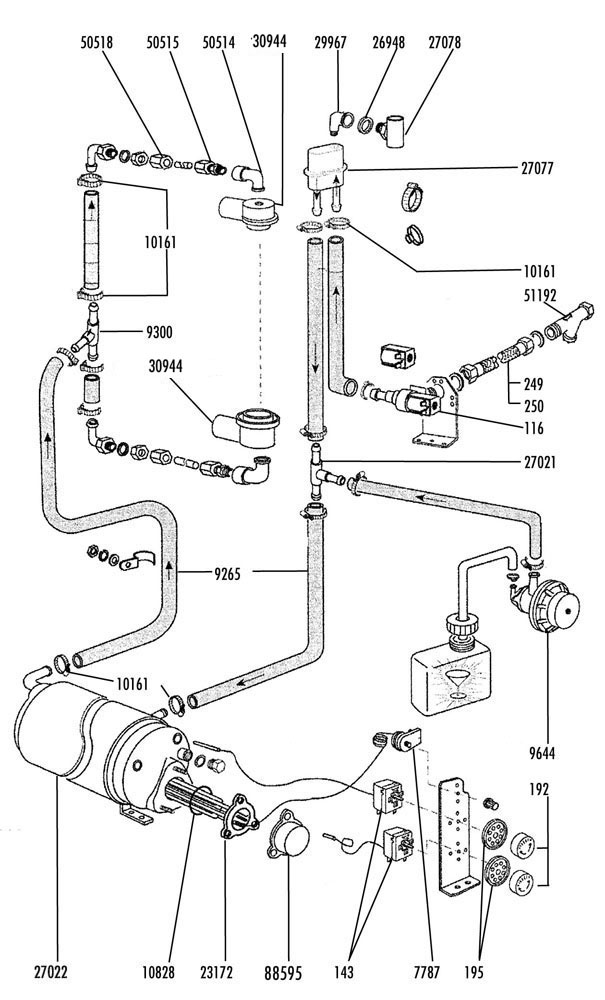 50518
50515
50514
30944
29967
26948
27078
27077
10161
10161
51192
9300
30944
249
250
116
27021
9265
10161
9644
192
27022
10828
23172
88595
143
7787
195