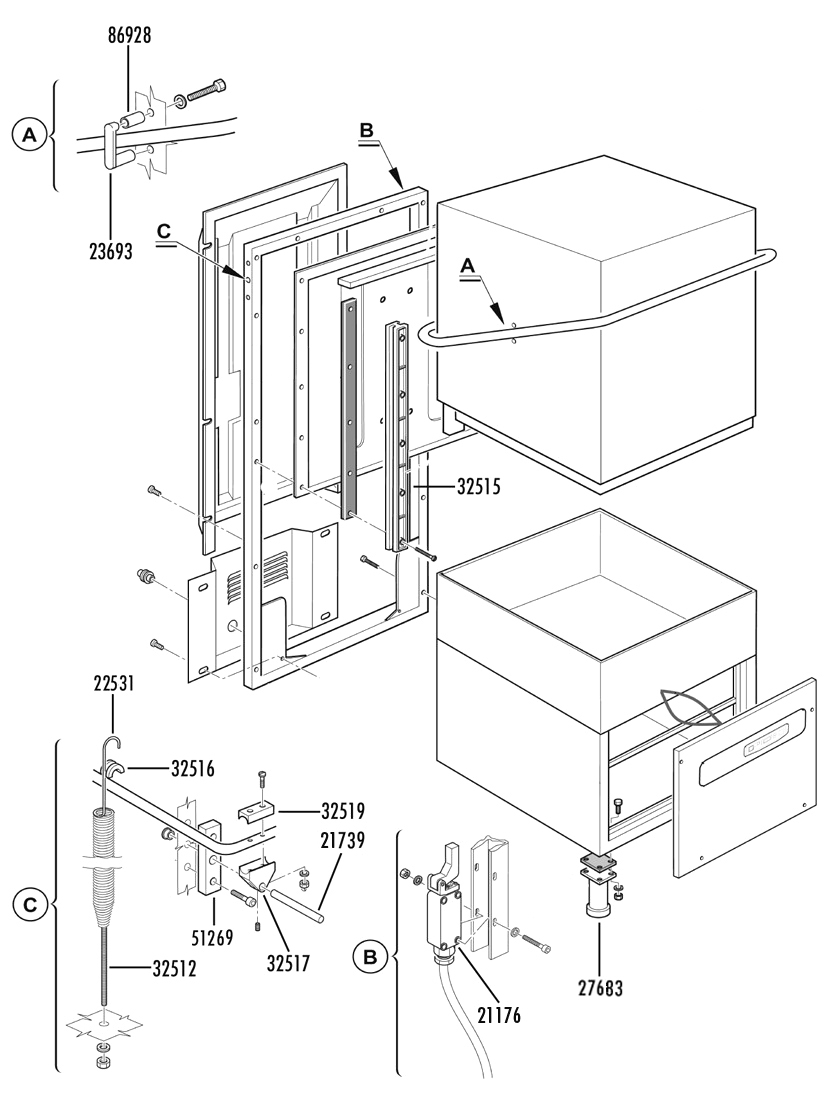 86928
A
23693
B
C
A
32515
22531
32516
32519
21739
C
51269
32517
32512
B
21176
27683