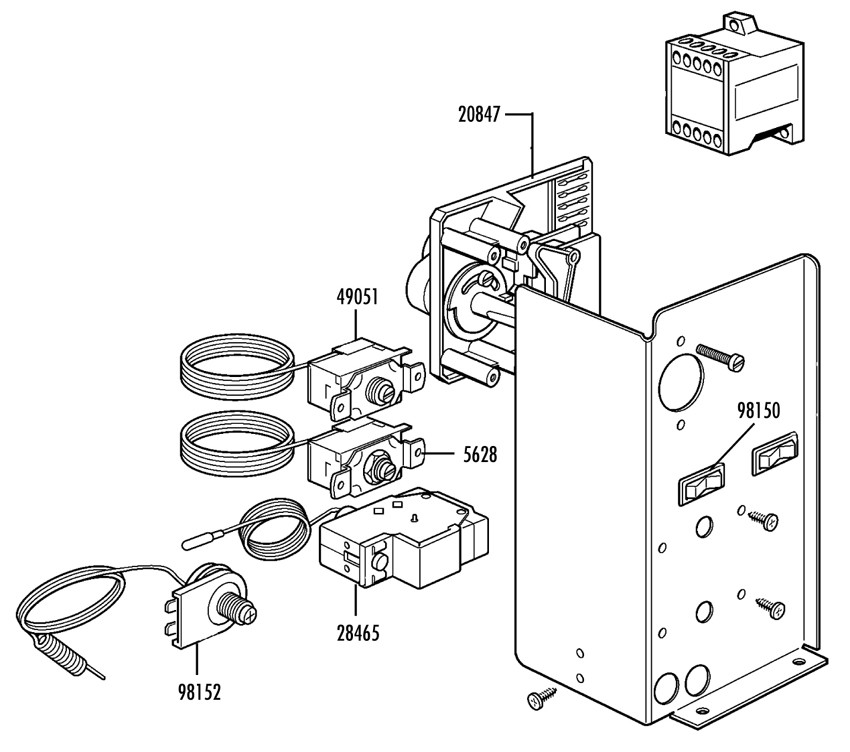 20847

49051

98150

5628

28465

98152