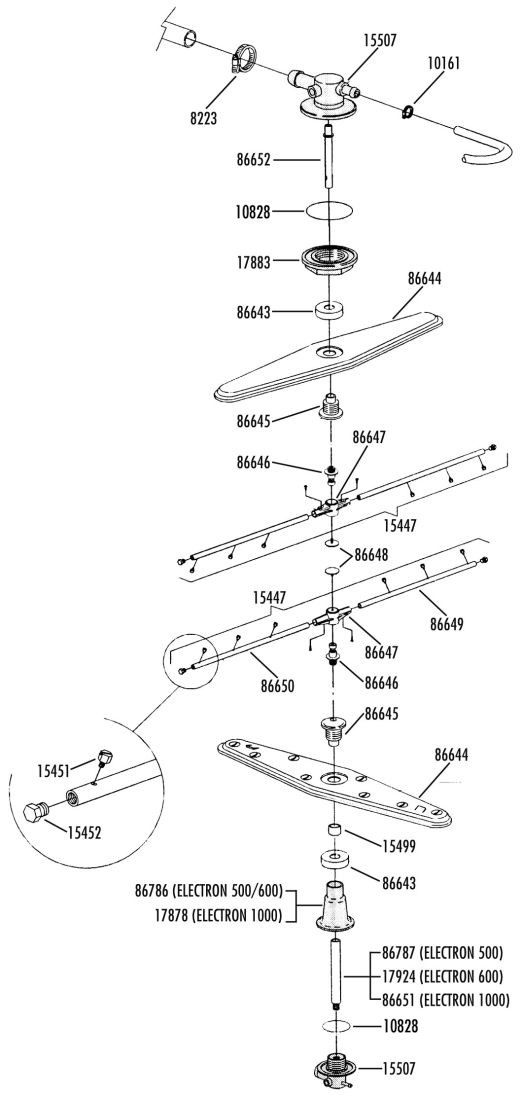 15507
10161
8223
86652
10828
17883
86644
86643
86645
86647
86646
15447
86648
15447
86649
86647
86650
86646
86645
86644
15451
15452
15499
86643
86786 (ELECTRON 500/600)
17878 (ELECTRON 1000)
86787 (ELECTRON 500)
17924 (ELECTRON 600)
86651 (ELECTRON 1000)
10828
15507