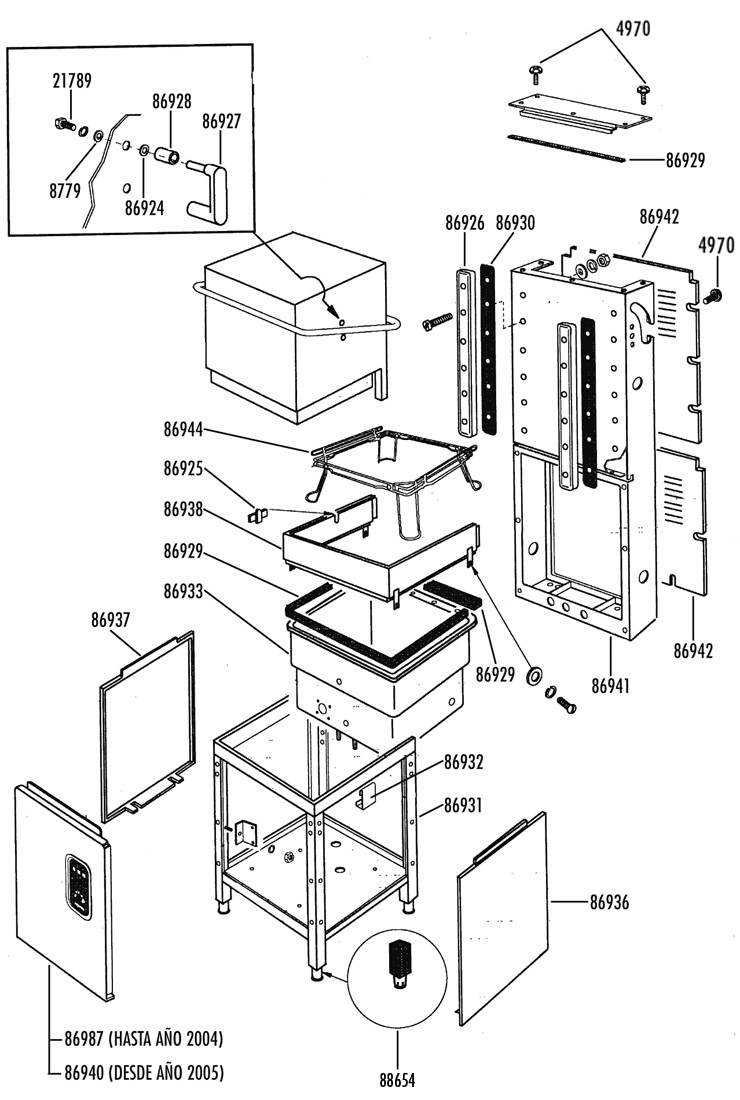 21789
86928
86927
8779
86924
4970
86929
86926
86930
86942
4970
86944
86925
86938
86929
86933
86937
86929
86941
86942
86932
86931
86936
86987 (HASTA AÑO 2004)
86940 (DESDE AÑO 2005)
88654