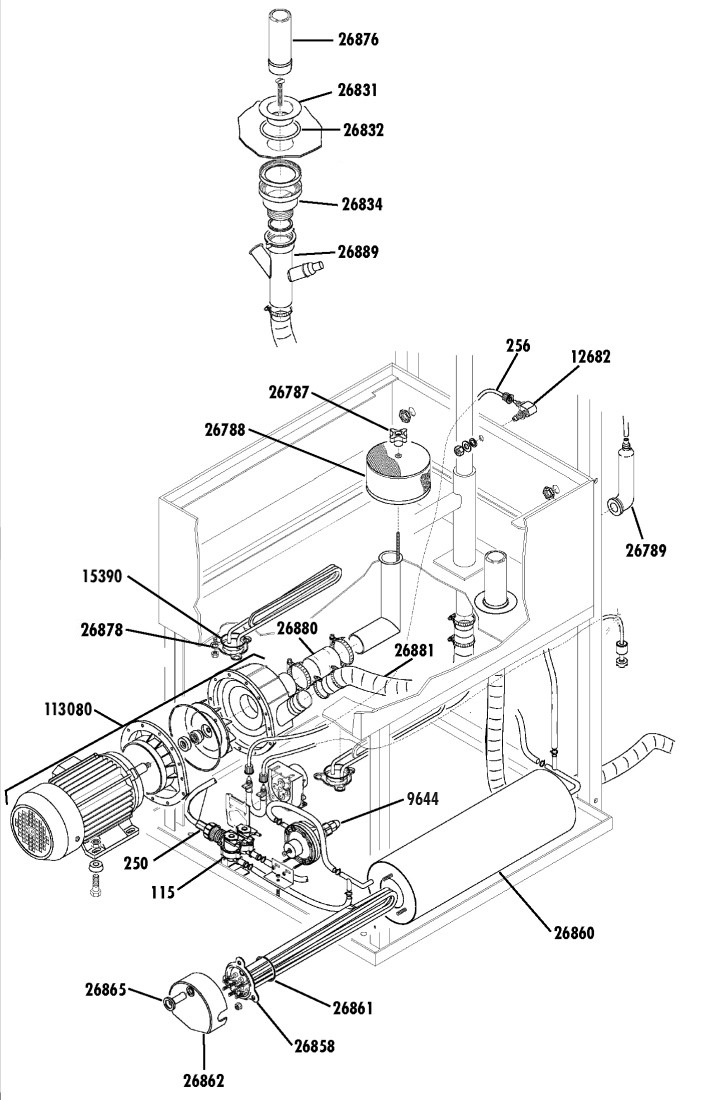 26876
26831
26832
26834
26889
256
12682
26787
26788
26789
15390
26878
26880
26881
113080
9644
250
115
26860
26865
26861
26858
26862