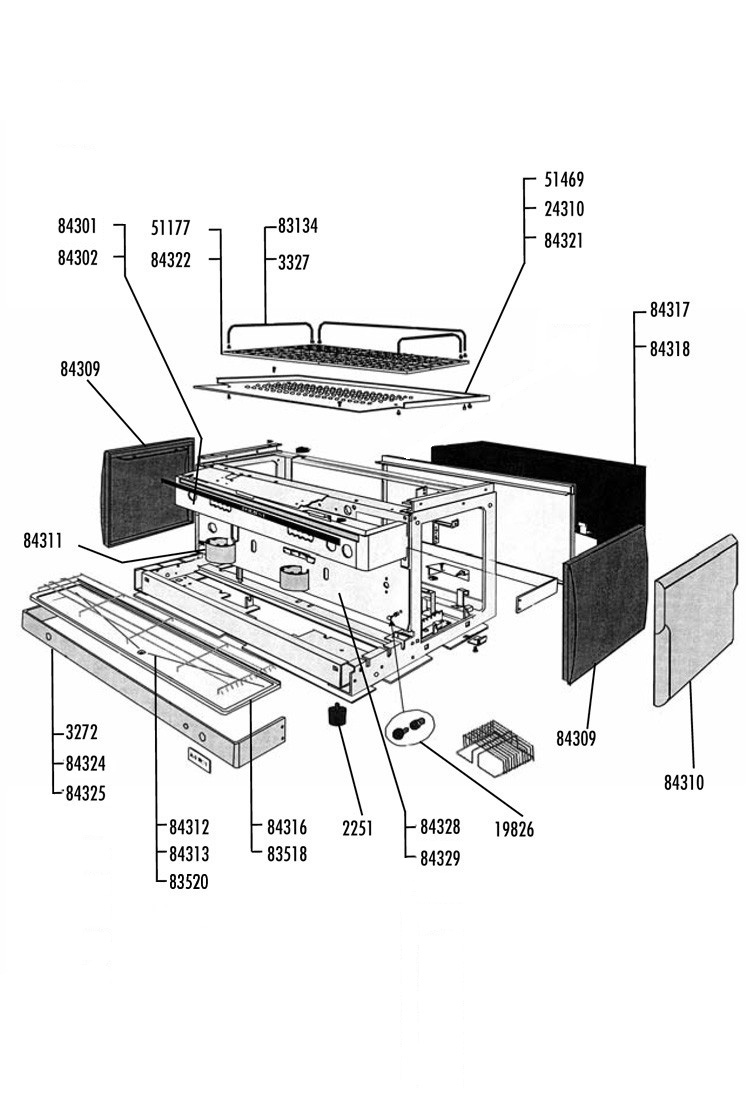 51469
24310
84321

84301
84302

51177
84322

83134
3327

84317
84318

84309

84311

3272
84324
84325

84312
84313
83520

84316
83518

2251

84328
84329

19826

84309

84310