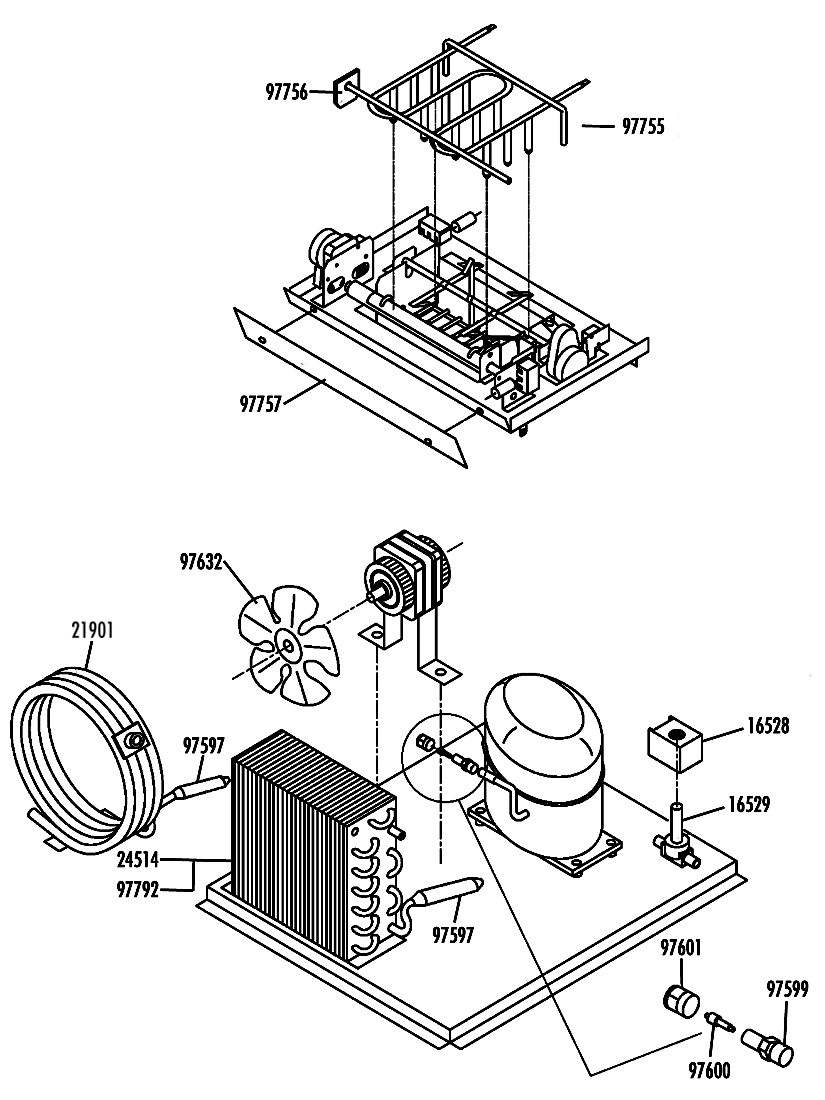 97756
97755
97757
97632
21901
97597
16528
16529
24514
97792
97597
97601
97599
97600