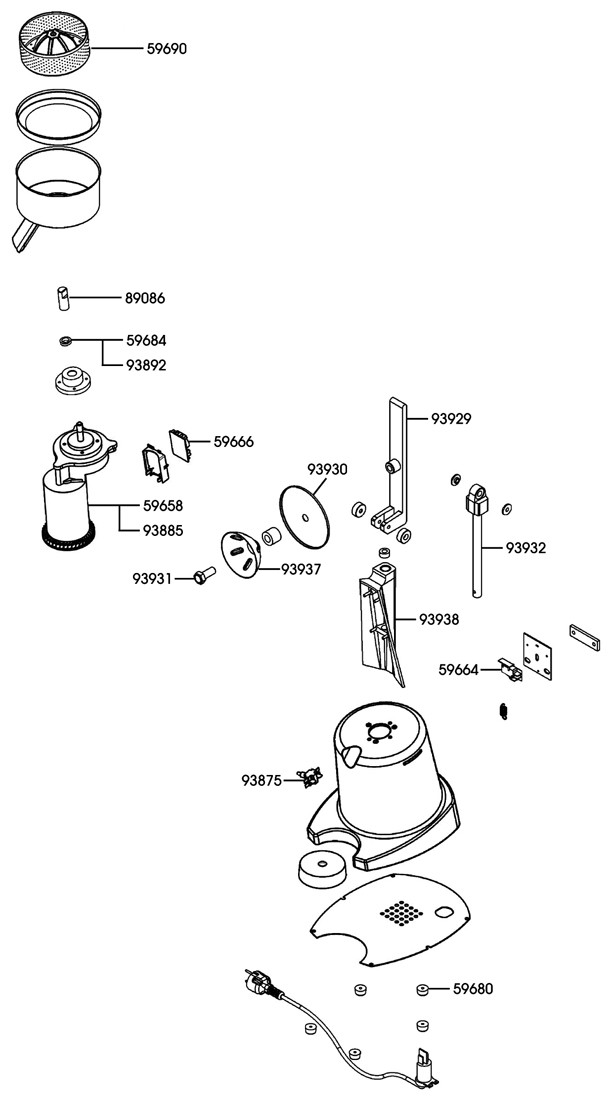 59690

89086

59684
93892

93929

59666

93930

59658
93885

93932

93931
93937

93938

59664

93875

59680