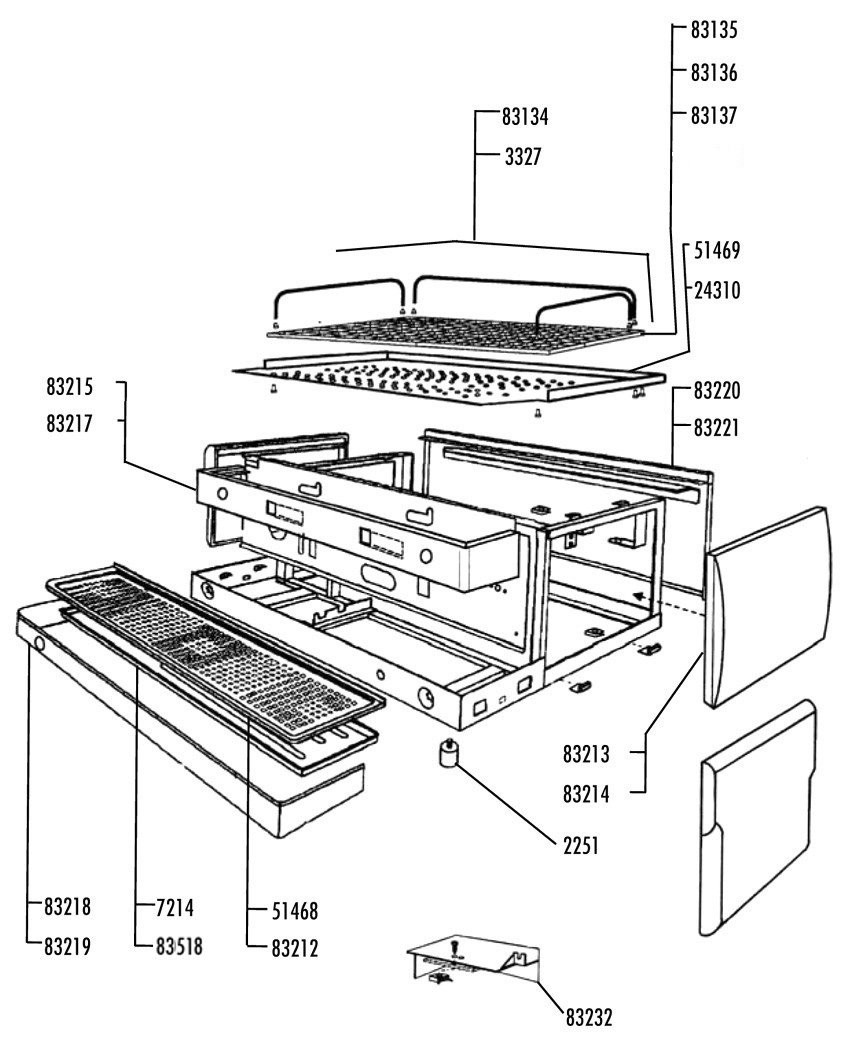 83135
83136
83137
83134
3327
51469
24310
83215
83217
83220
83221
83213
83214
2251
83218
83219
7214
83518
51468
83212
83232