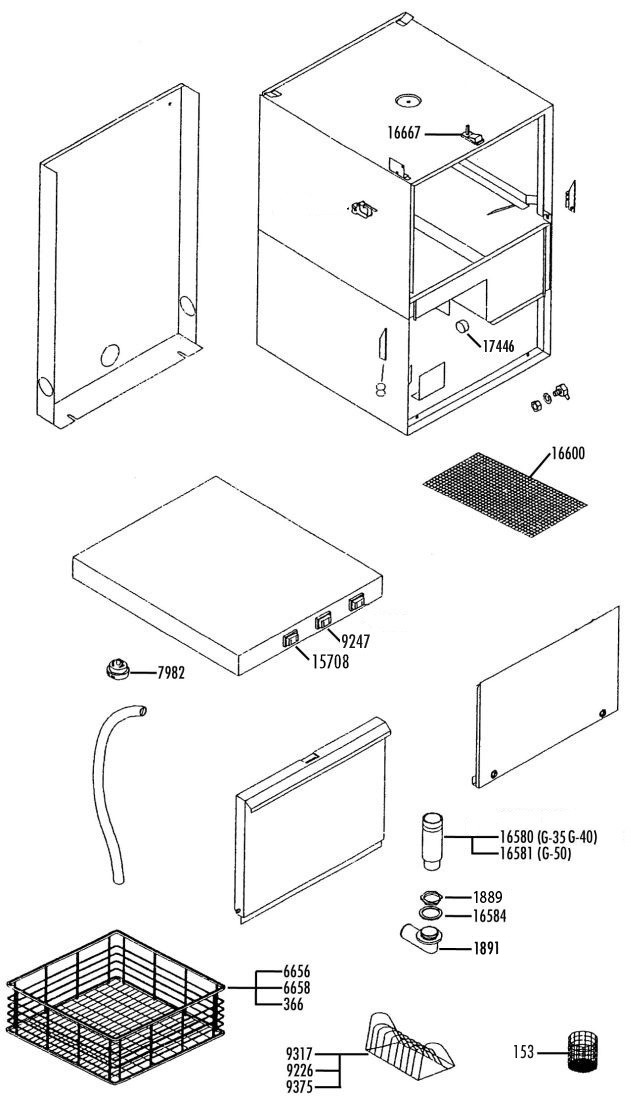 16667
17446
16600
9247
15708
7982
16580 (G-35 G-40)
16581 (G-50)
1889
16584
1891
6656
6658
366
9317
9226
9375
153