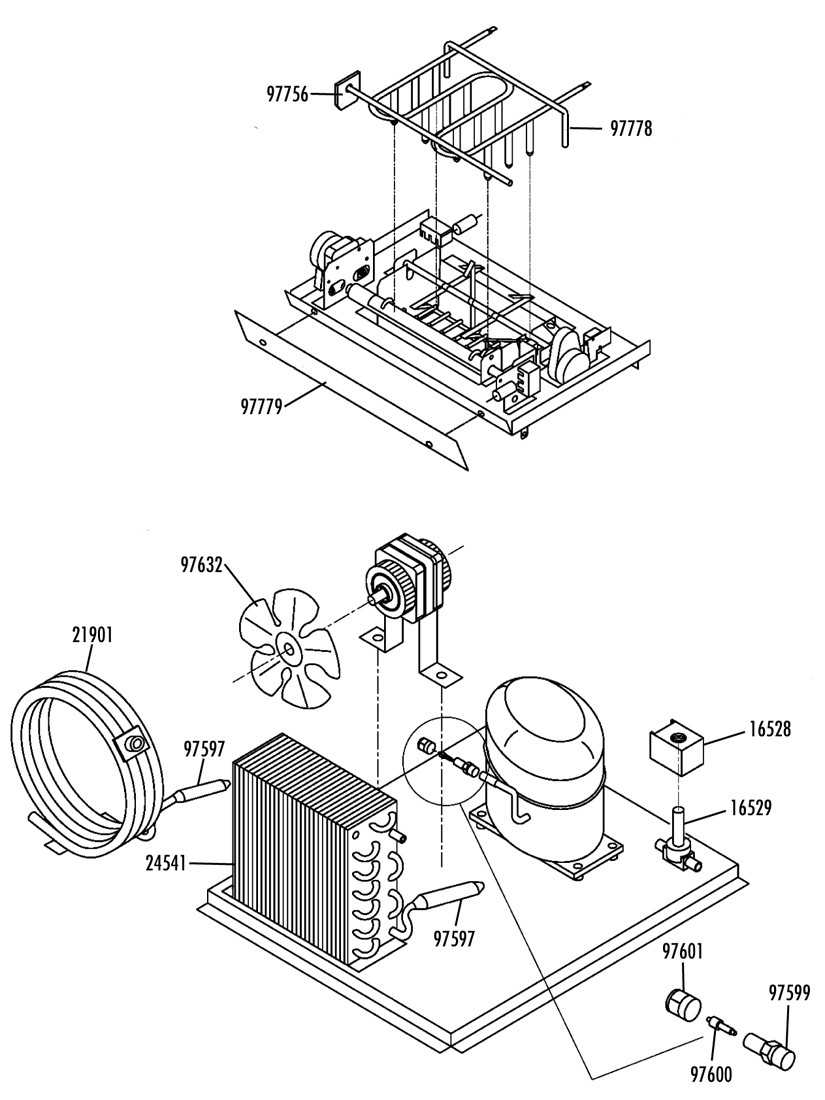 97756
97778
97779
97632
21901
97597
24541
97597
16528
16529
97601
97599
97600