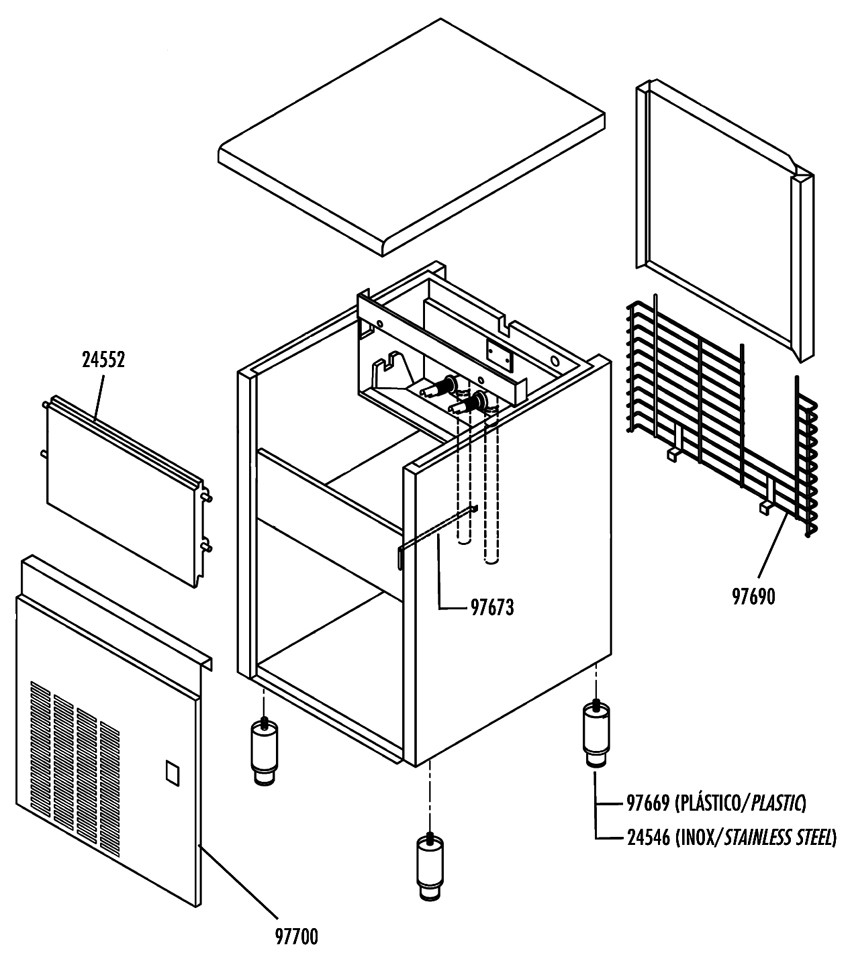 24552

97673

97690

97669 (PLÁSTICO/PLASTIC)

24546 (INOX/STAINLESS STEEL)

97700