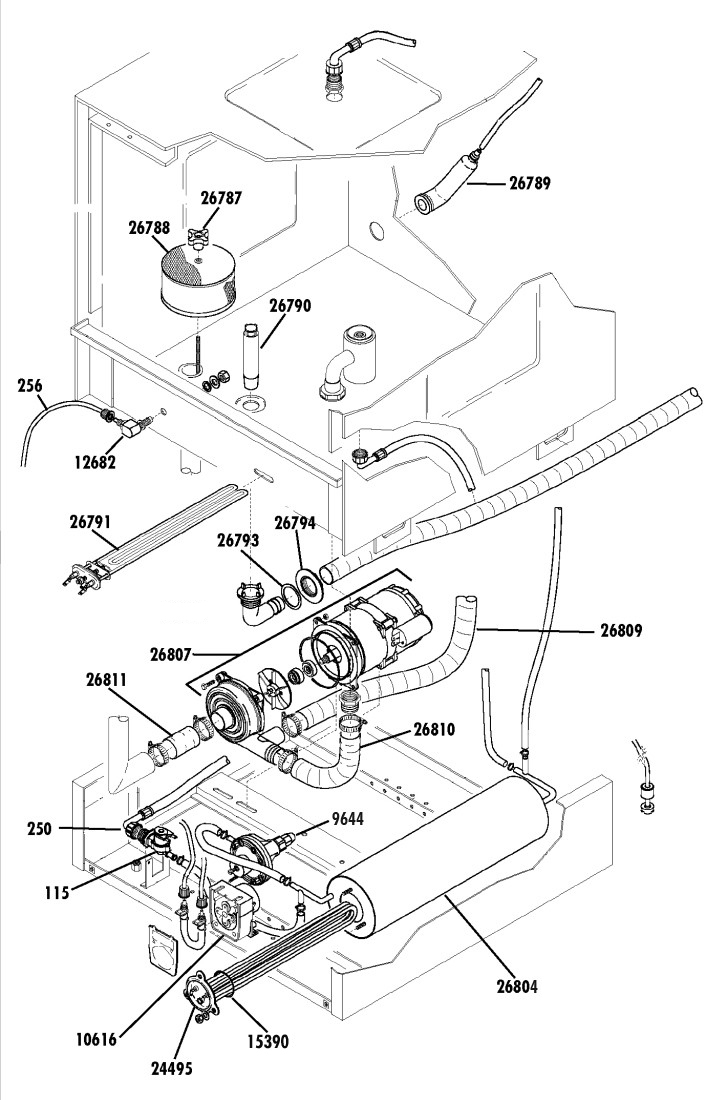 26789
26787
26788
26790
256
12682
26791
26794
26793
26809
26807
26811
26810
250
9644
115
26804
10616
15390
24495