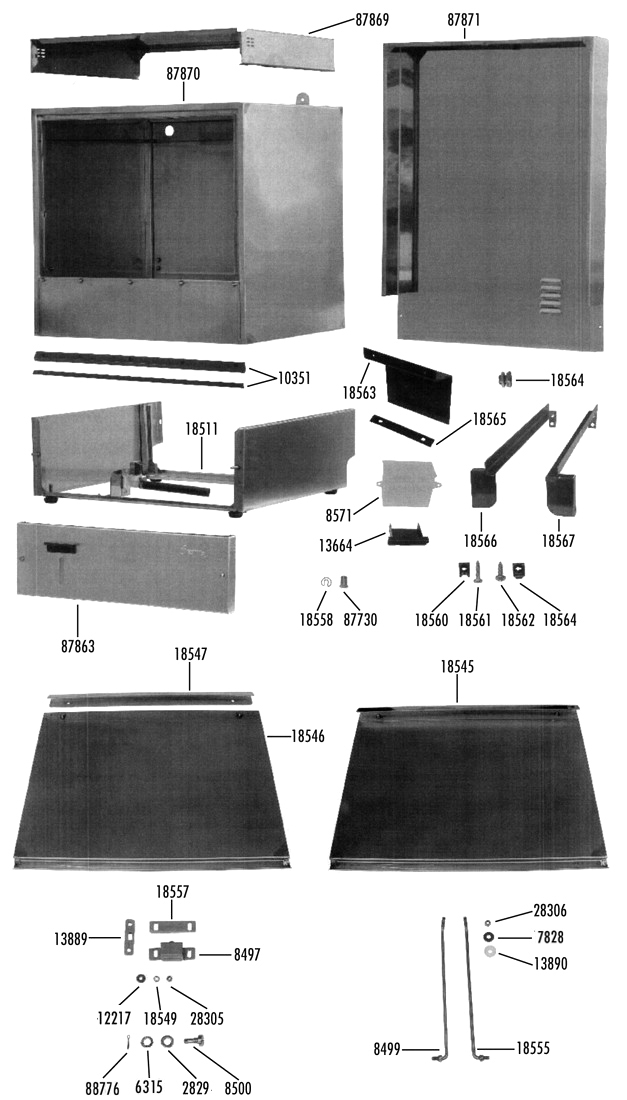 87869
87871
87870
10351
18563
18564
18565
18511
8571
13664
18566
18567
18558
87730
18560
18561
18562
18564
87863
18547
18545
18546
18557
13889
8497
12217
18549
28305
88776
6315
2829
8500
28306
7828
13890
8499
18555