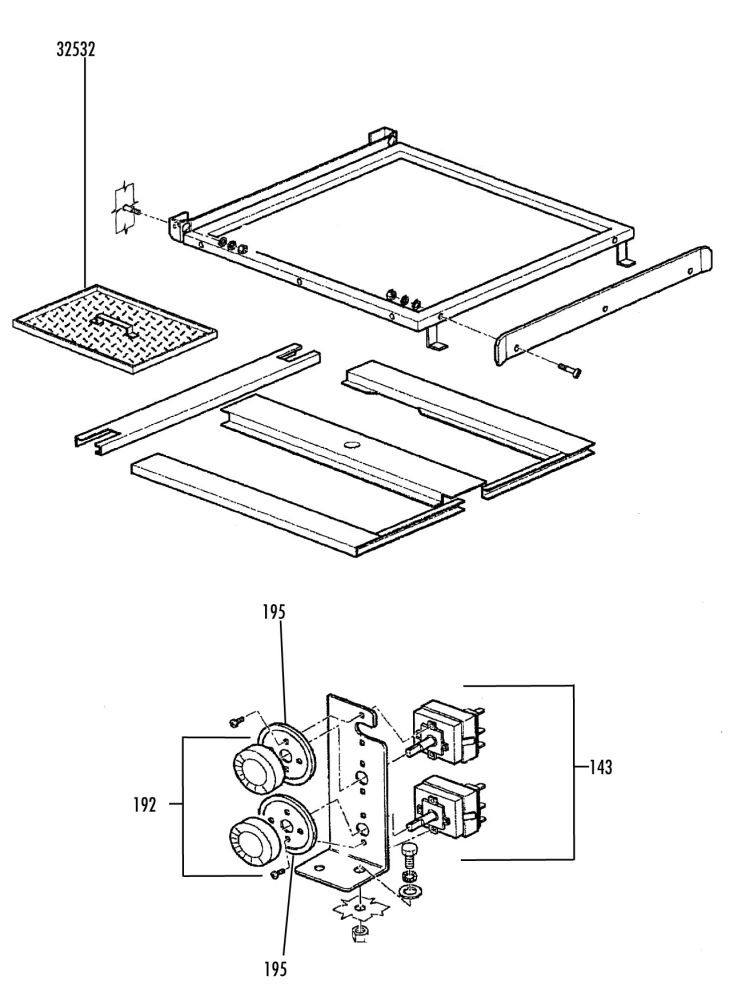 32532

195

192

143

195