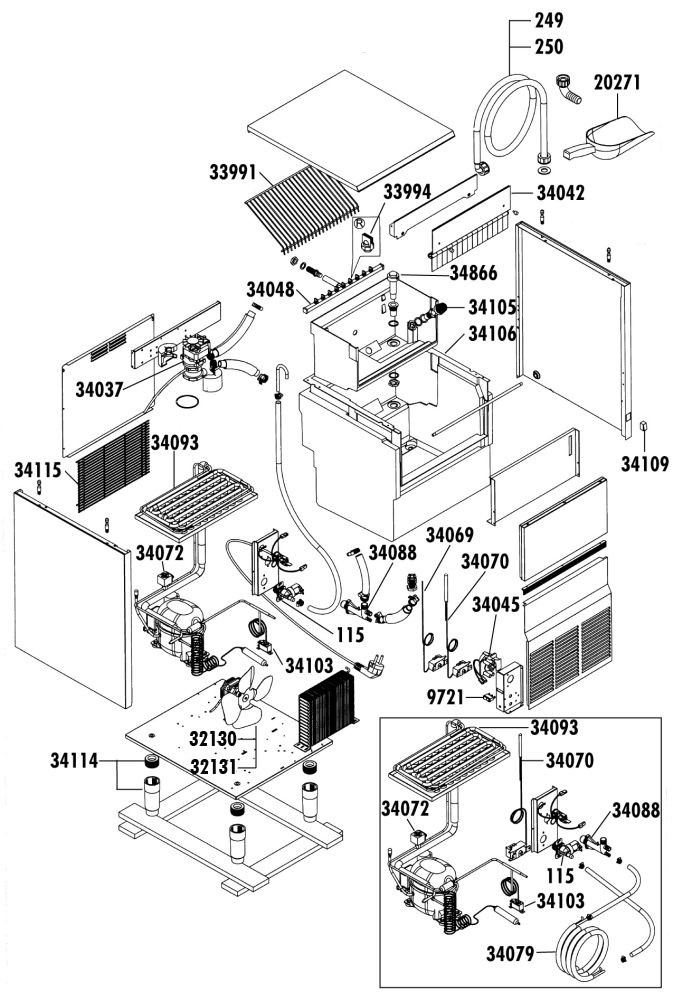 249
250
20271
33991
33994
34042
34866
34048
34105
34106
34037
34109
34115
34093
34072
34088
34069
34070
34045
115
34103
9721
32130
32131
34114
34093
34070
34072
34088
115
34103
34079