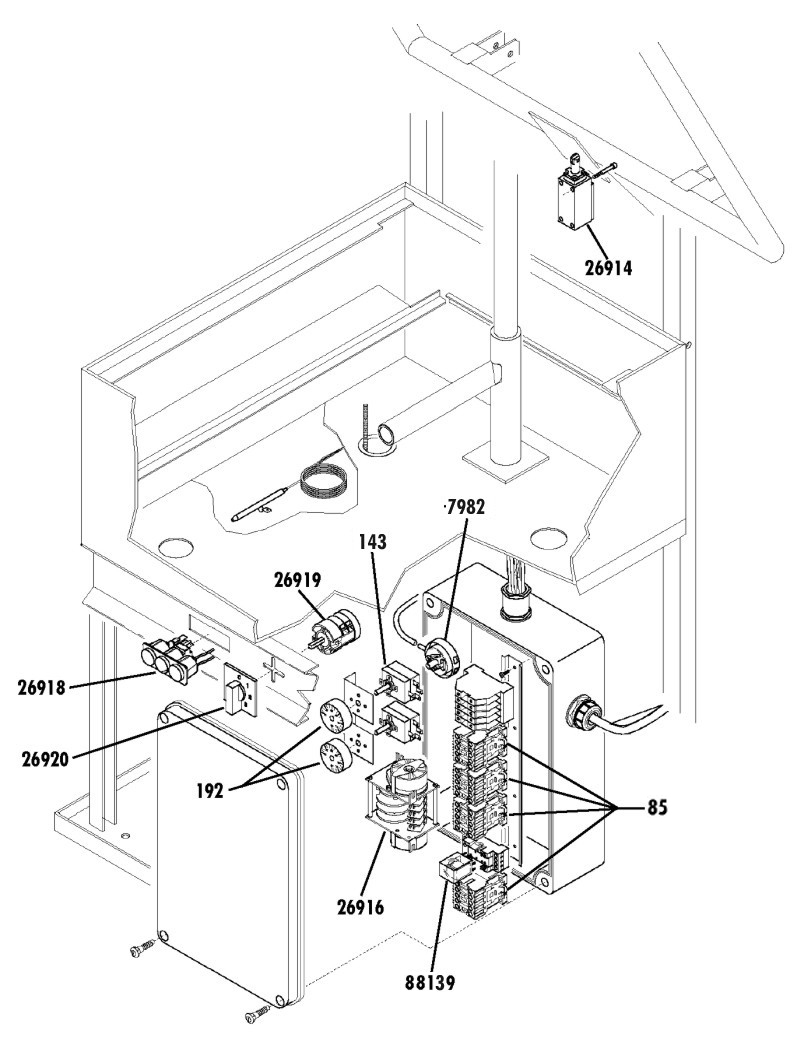 26914

7982

143

26919

26918

26920

192

85

26916

88139