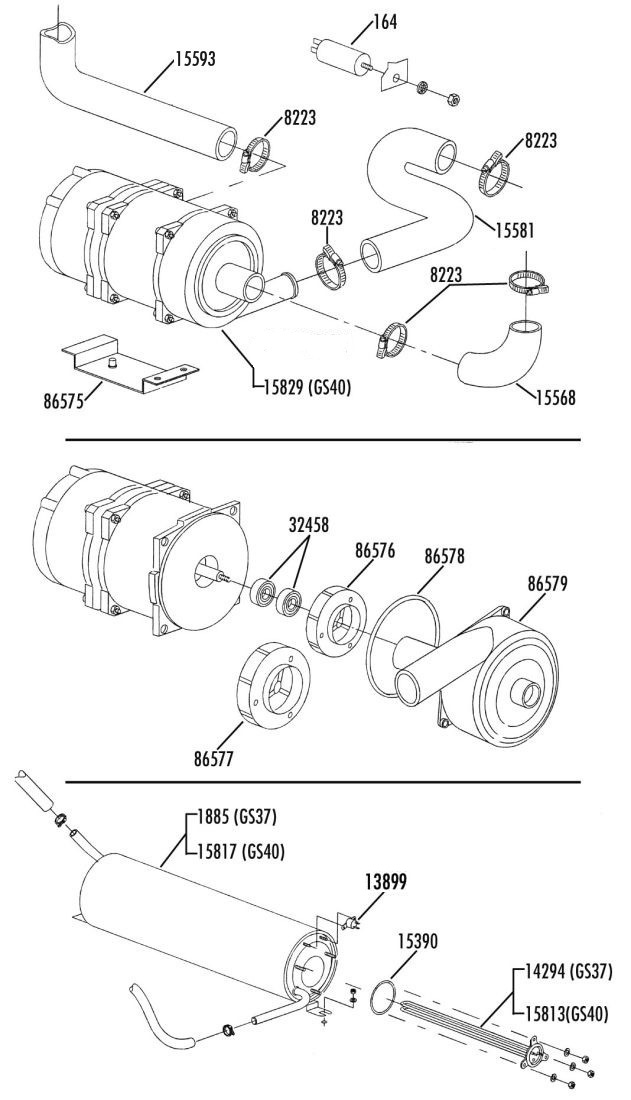 164
15593
8223
8223
8223
15581
8223
86575
15829 (GS40)
15568
32458
86576
86578
86579
86577
1885 (GS37)
15817 (GS40)
13899
15390
14294 (GS37)
15813(GS40)