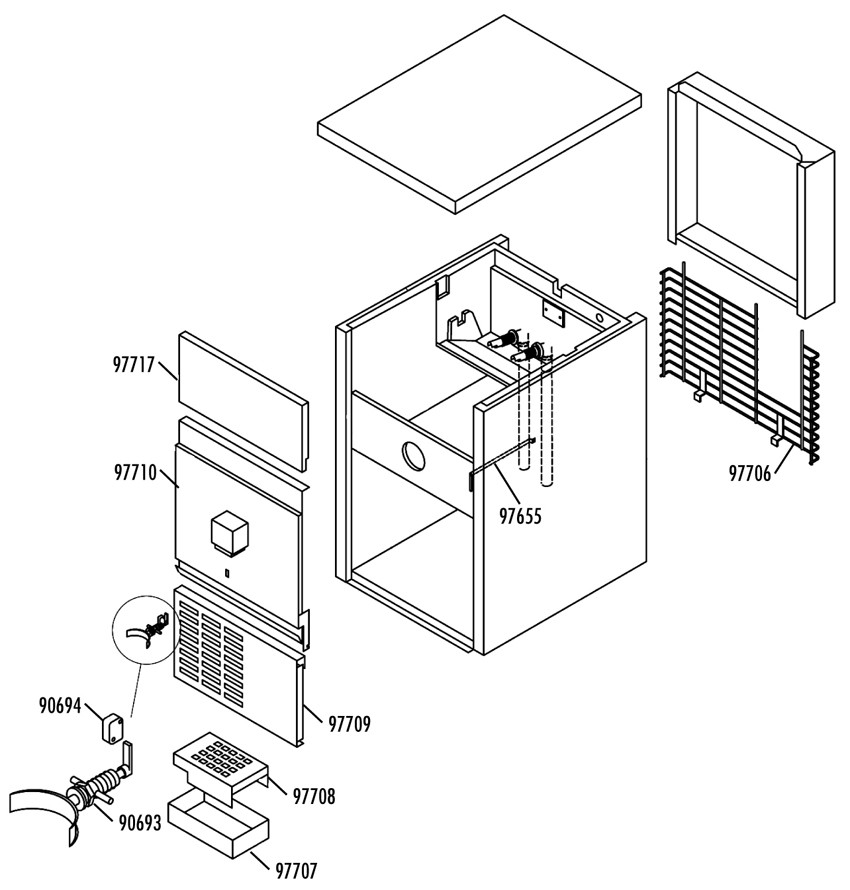 97717
97710
97655
97706
90694
97709
97708
90693
97707