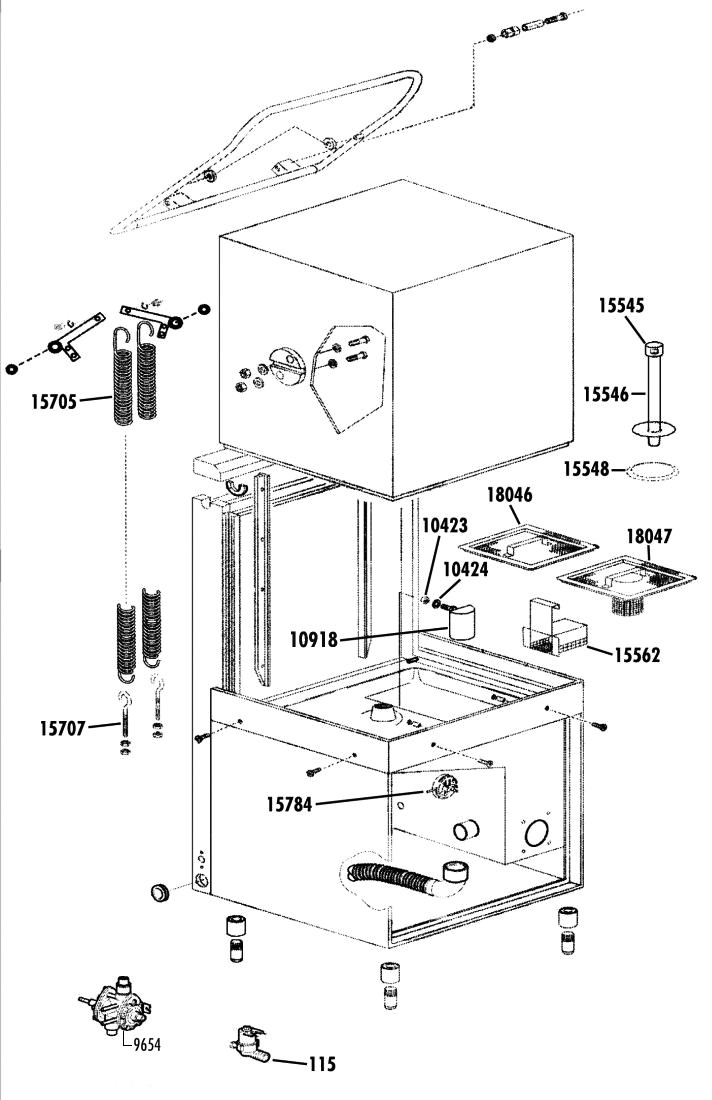 15545
15546
15705
15548
18046
10423
18047
10424
10918
15562
15707
15784
9654
115