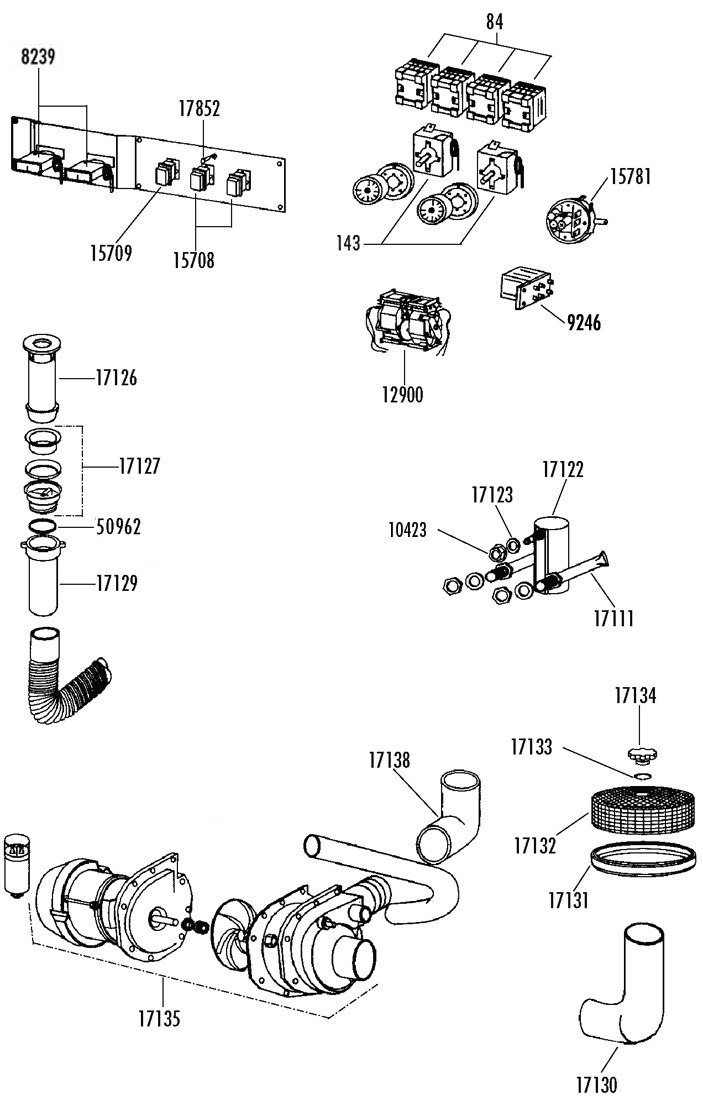 8239

17852

15709

15708

84

143

15781

9246

12900

17126

17127

50962

17129

17122

17123

10423

17111

17134

17133

17132

17131

17138

17135

17130