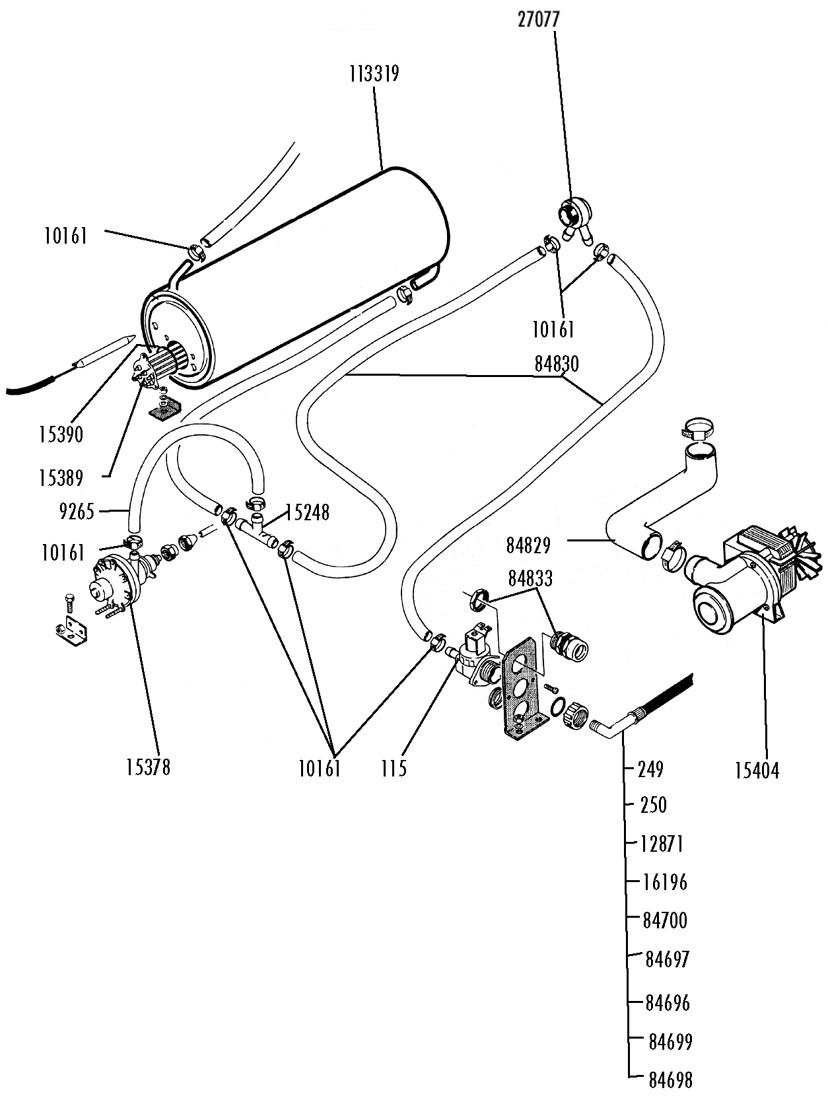 27077

113319

10161

10161

84830

15390

15389

9265

15248

10161

84829

84833

15378

10161

115

15404

249

250

12871

16196

84700

84697

84696

84699

84698