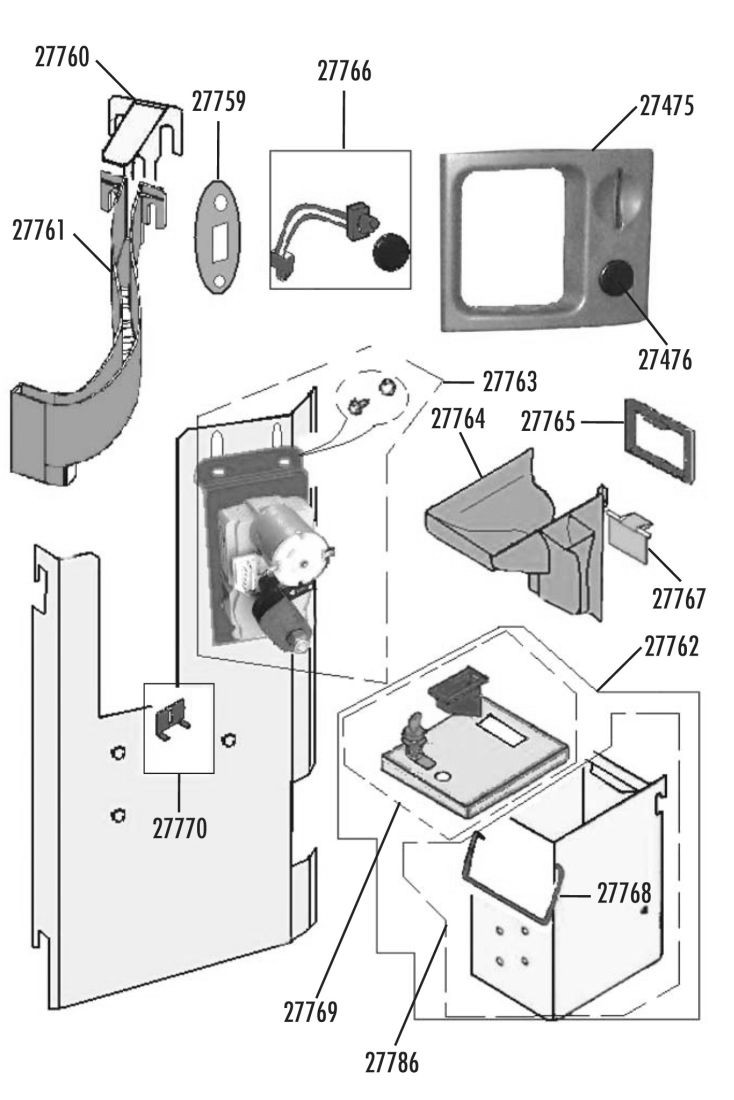 27760
27759
27766
27475
27761
27476
27763
27764
27765
27767
27762
27770
27768
27769
27786