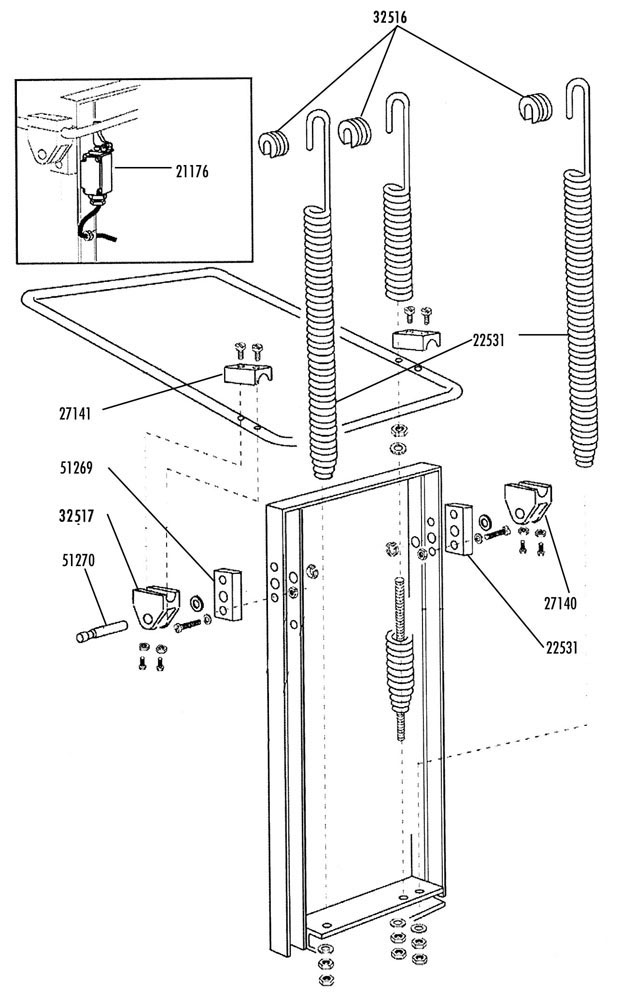 32516

21176

22531

27141

51269

32517

51270

27140

22531