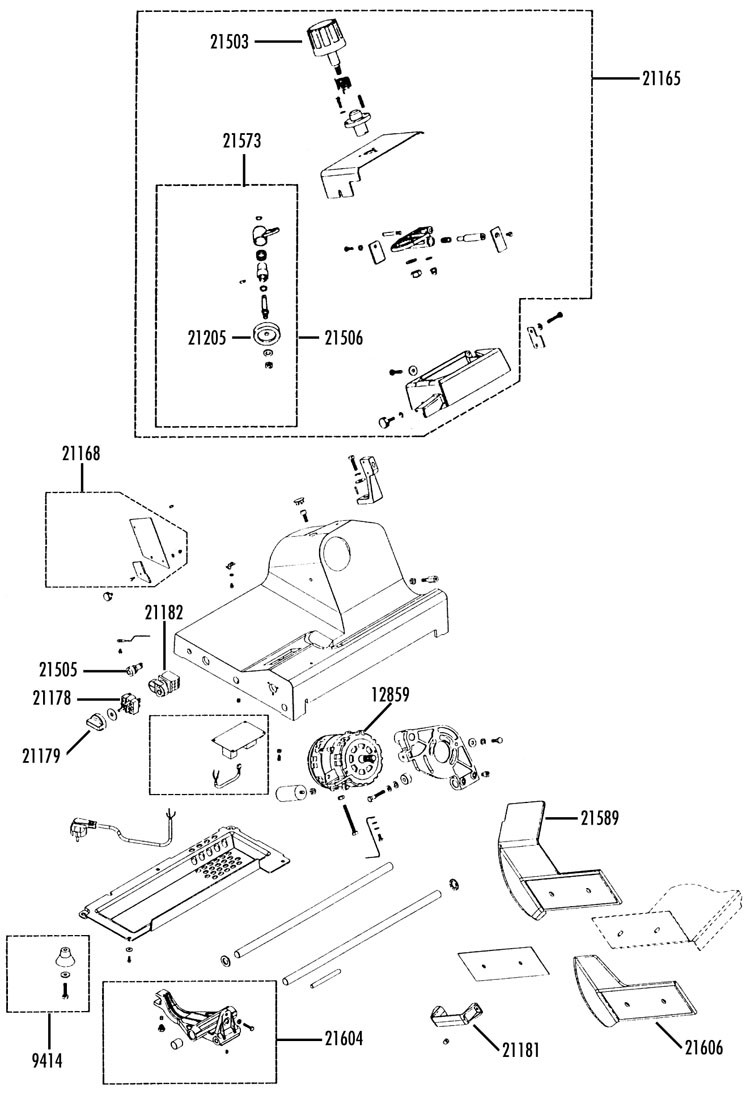 21503
21165
21573
21205
21506
21168
21182
21505
21178
21179
12859
21589
9414
21604
21181
21606