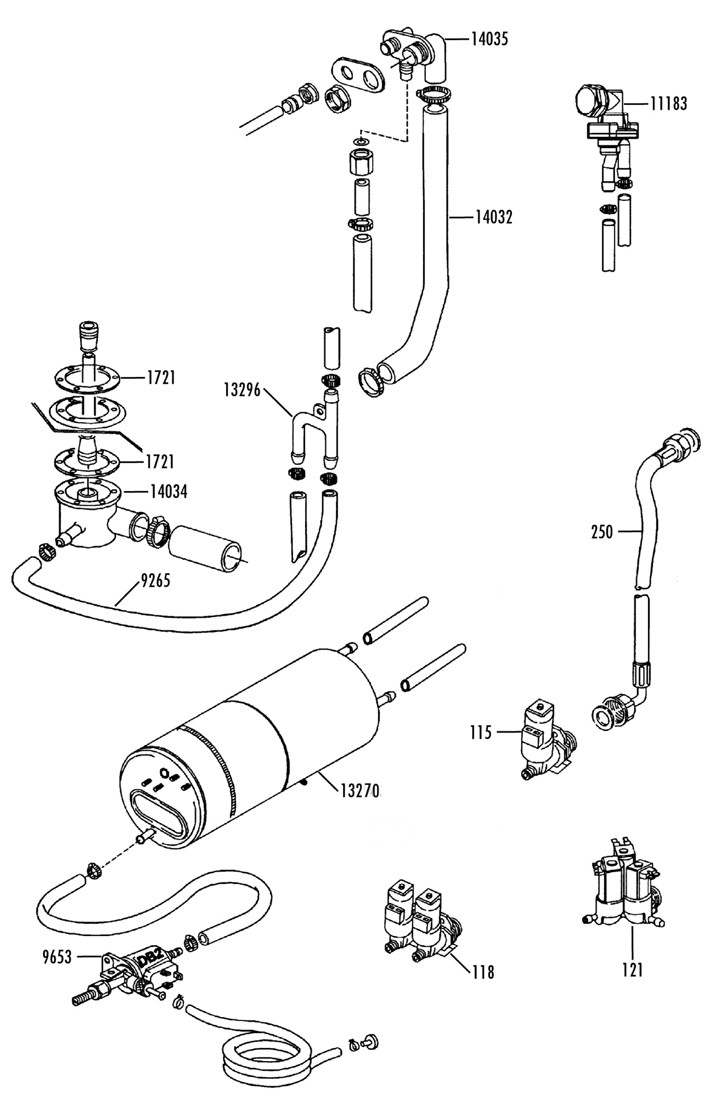 14035

11183

14032

1721

13296

1721

14034

250

9265

115

13270

9653

DB2

118

121