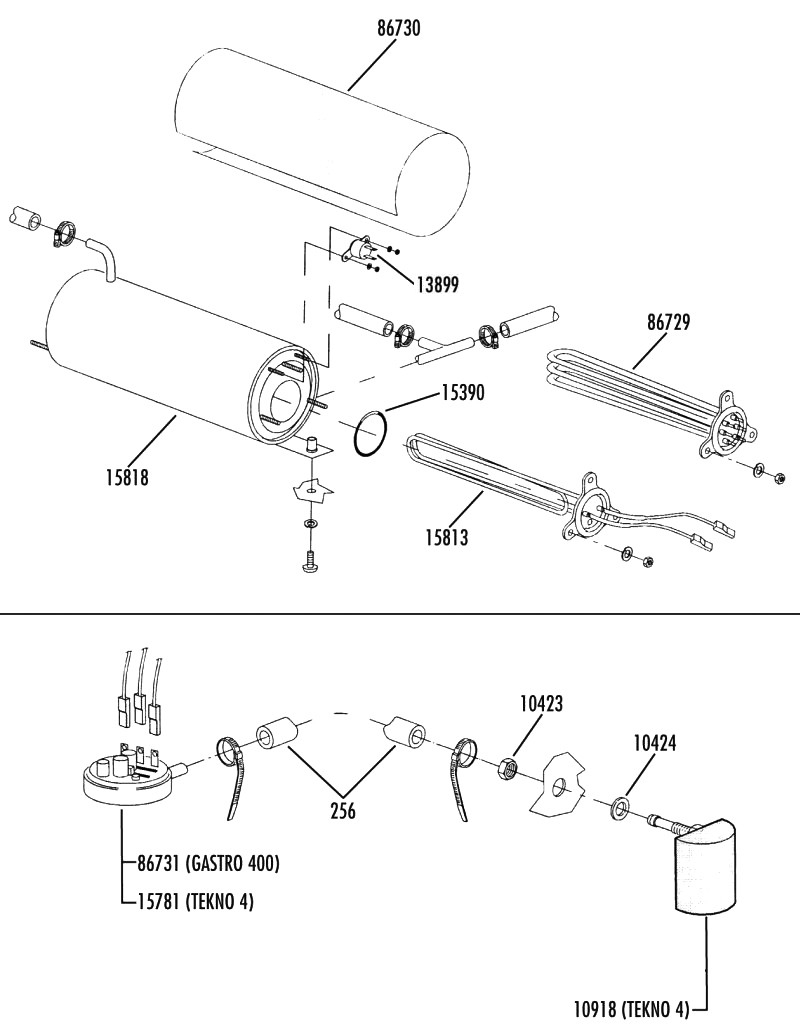 86730

13899

86729

15390

15818

15813

10423

10424

256

86731 (GASTRO 400)

15781 (TEKNO 4)

10918 (TEKNO 4)