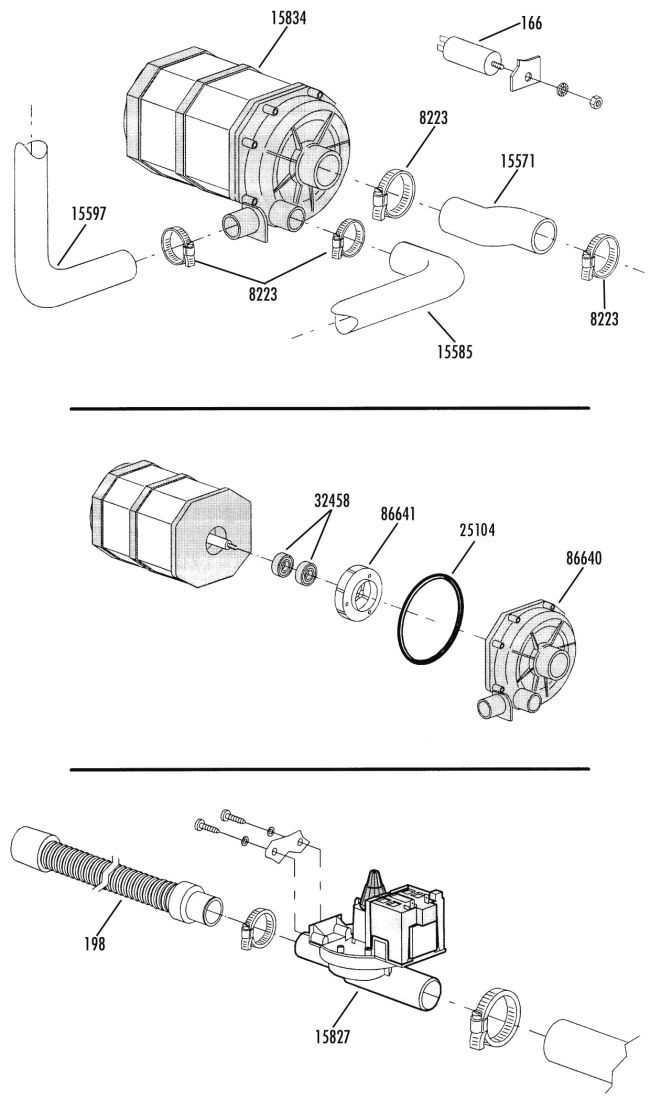 15834
166
8223
15571
15597
8223
8223
15585

32458
86641
25104
86640

198
15827