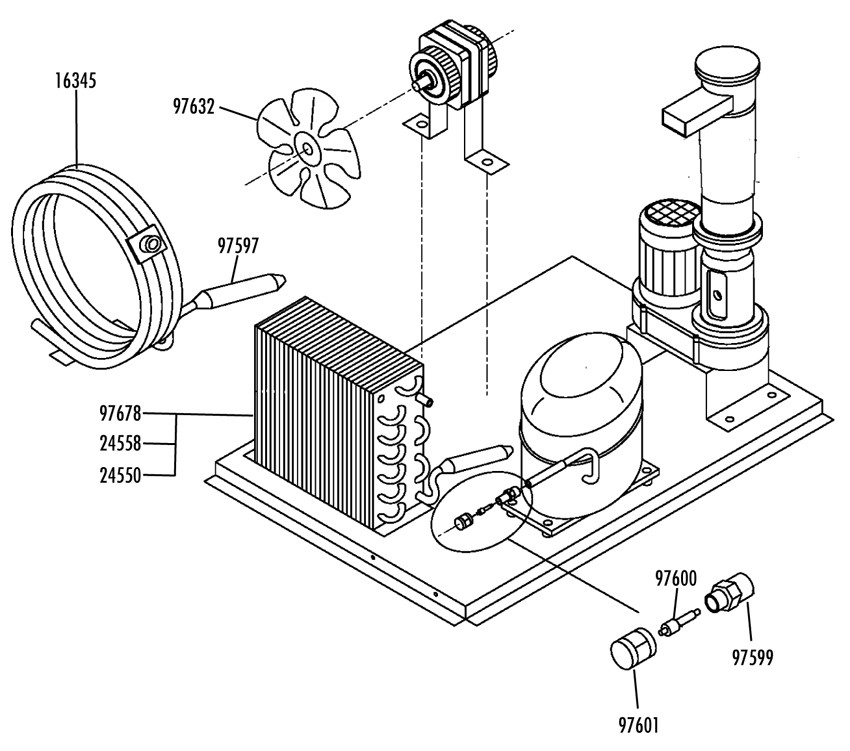 16345

97632

97597

97678
24558
24550

97600

97599

97601