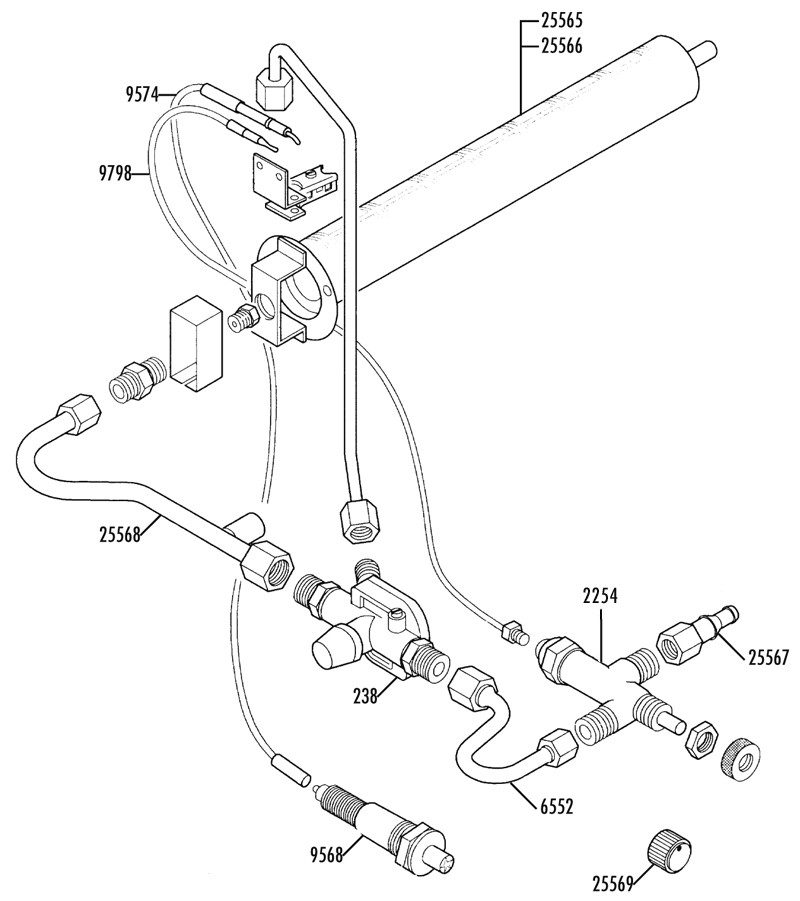 25565
25566
9574
9798
25568
2254
25567
238
6552
9568
25569