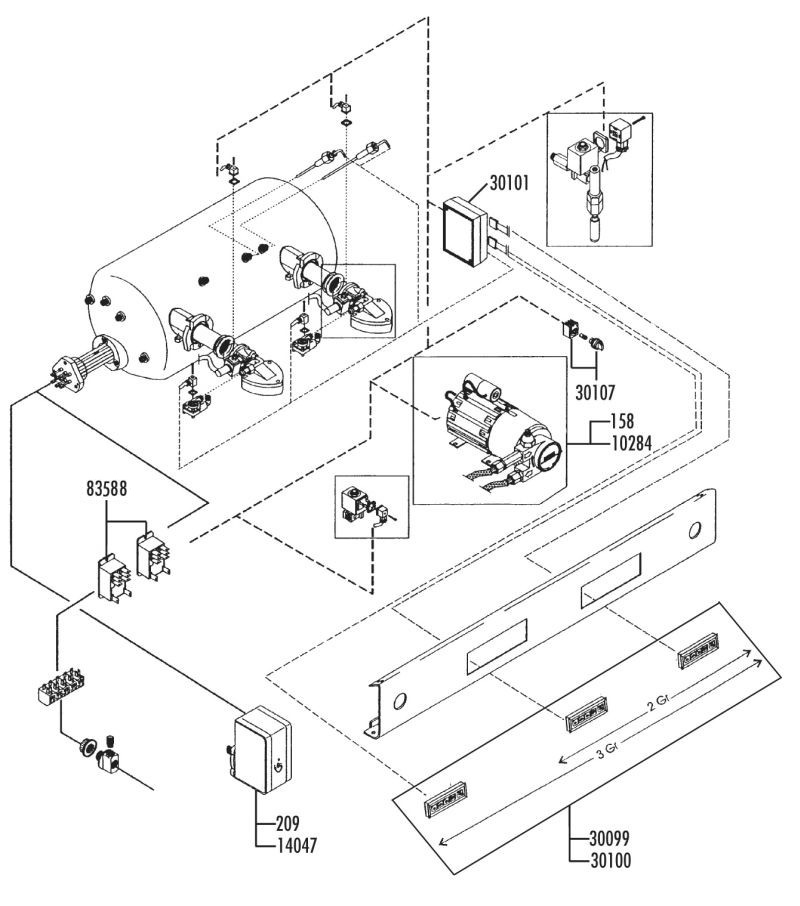 30101
30107
158
10284
83588
2 Gr
3 Gr
209
14047
30099
30100