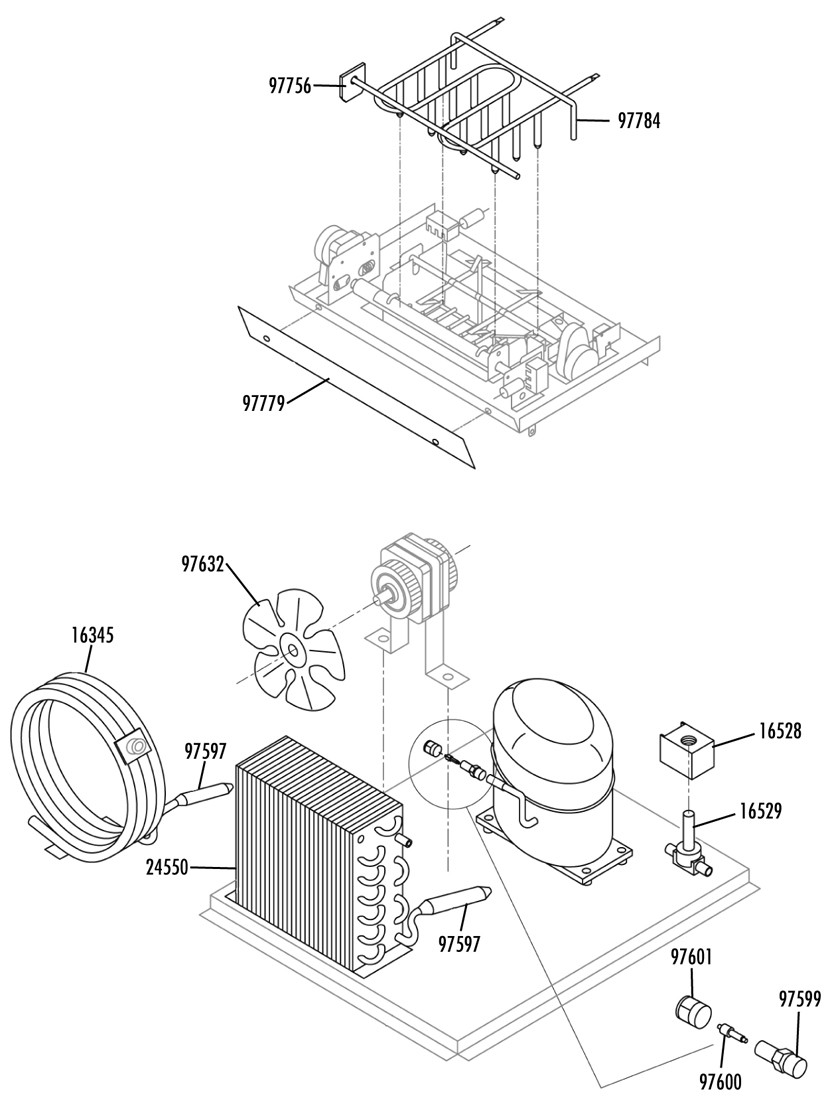 97756
97784
97779
97632
16345
97597
16528
16529
24550
97597
97601
97599
97600