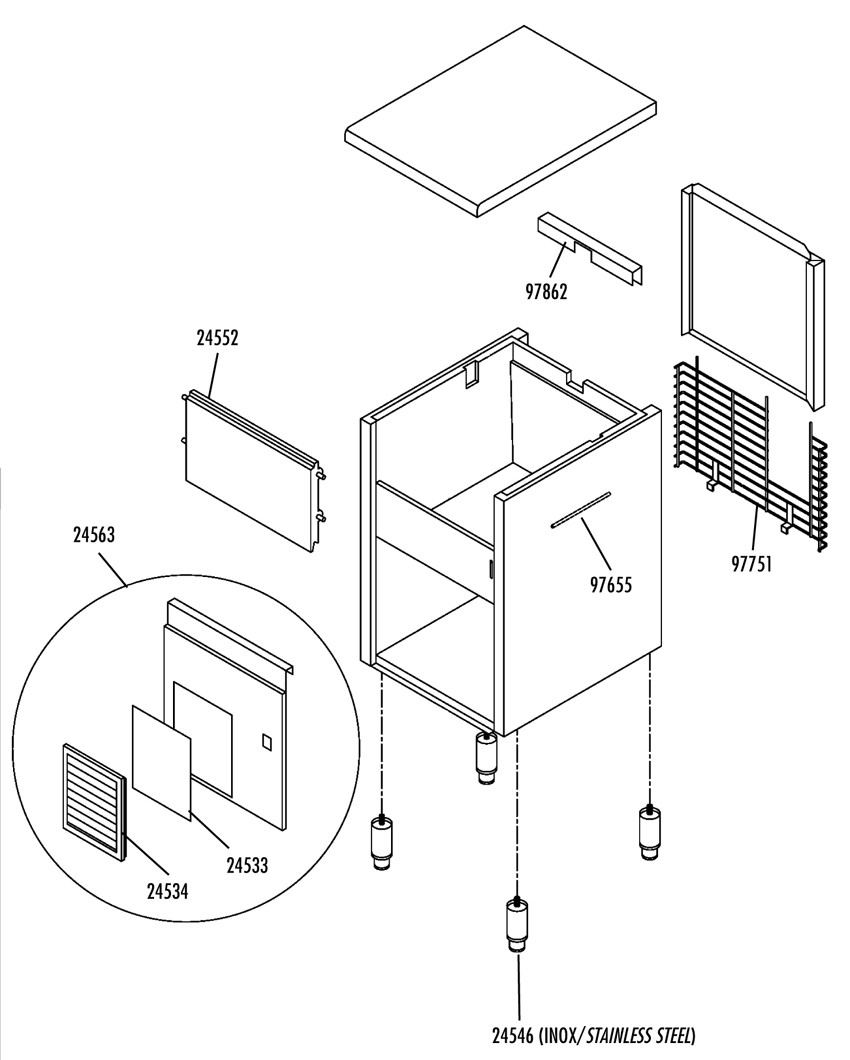 97862

24552

24563

97655

97751

24533

24534

24546 (INOX/STAINLESS STEEL)