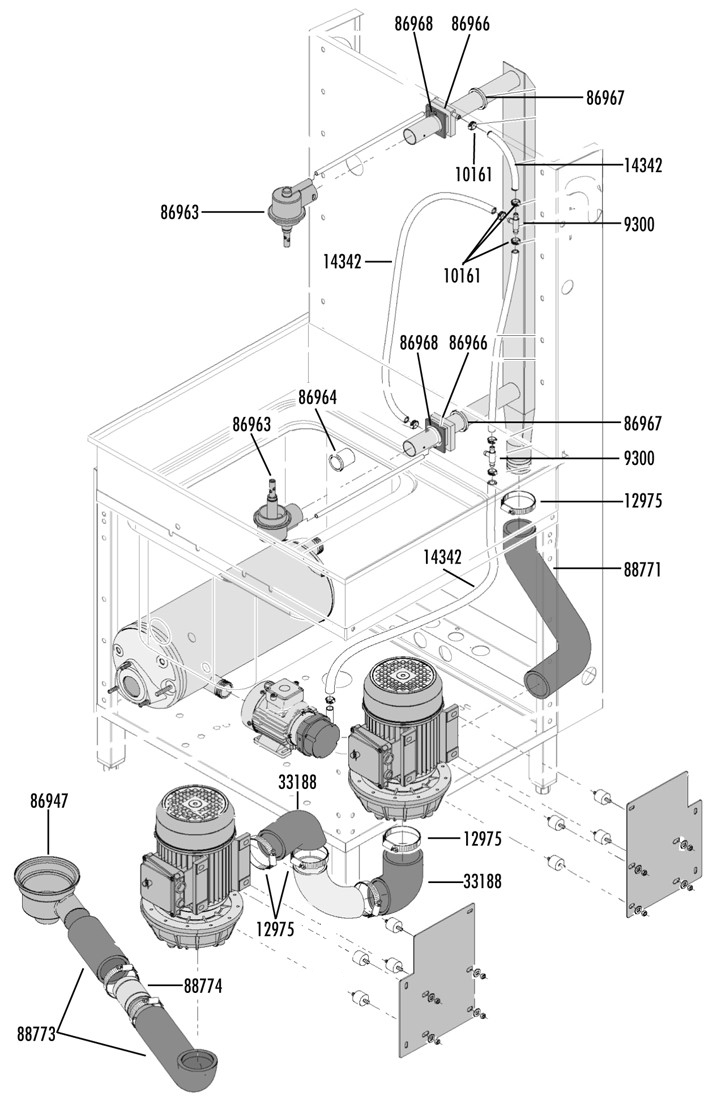 86968
86966
86967
10161
14342
86963
9300
14342
10161
86968
86966
86964
86963
86967
9300
12975
14342
88771
33188
86947
12975
33188
12975
88774
88773