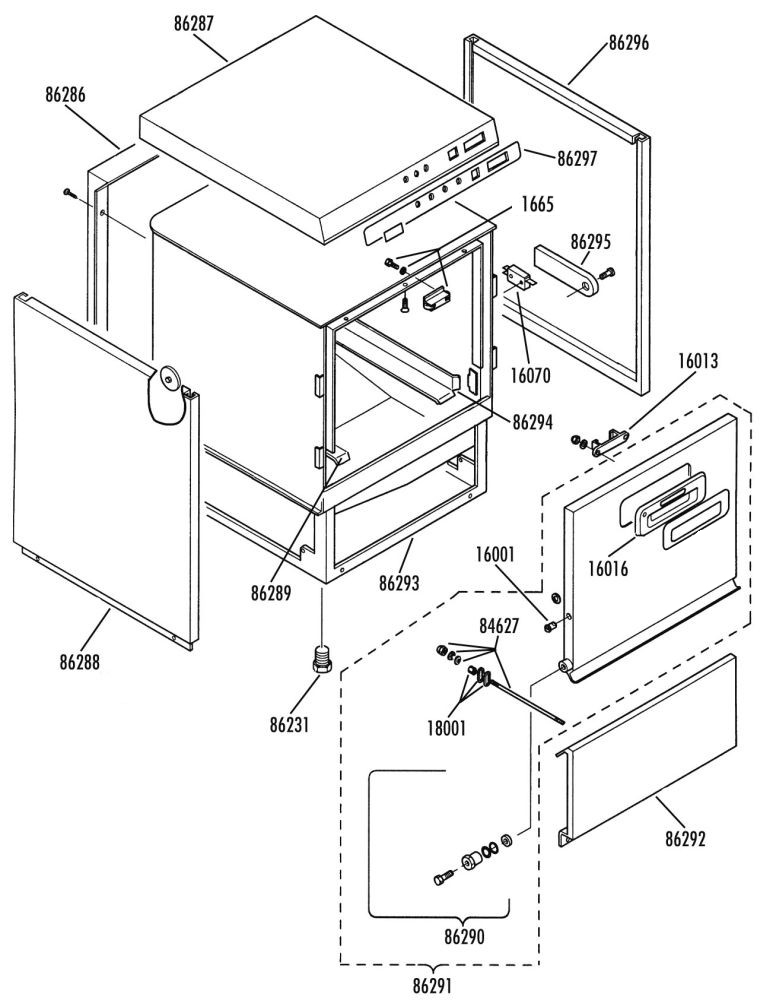 86287

86296

86286

86297

1665

86295

16070

16013

86294

16016

16001

86289

86293

84627

86288

18001

86231

86292

86290

86291