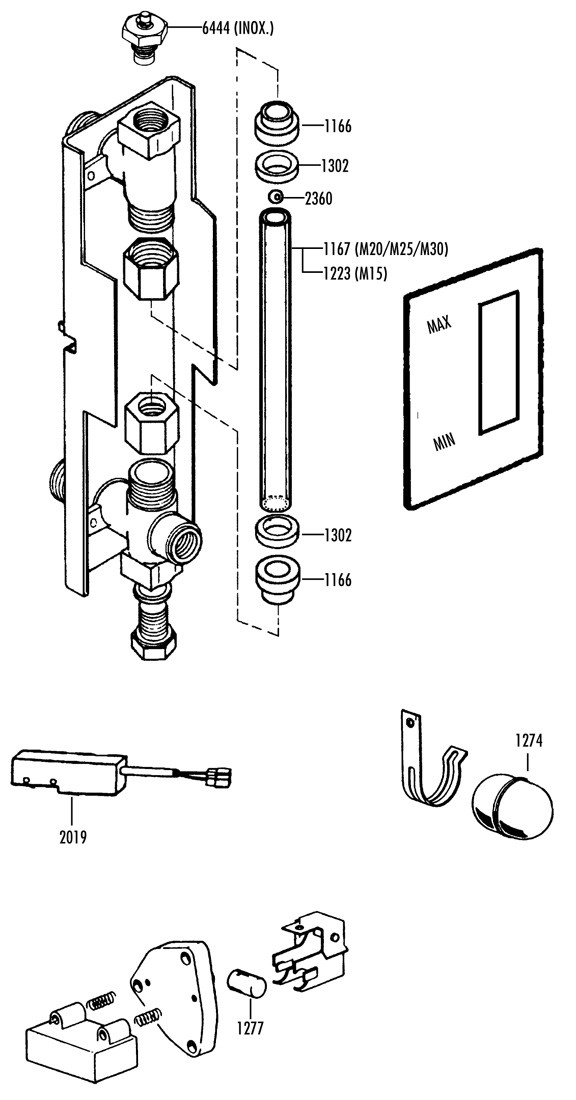 6444 (INOX.)

1166

1302

2360

1167 (M20/M25/M30)

1223 (M15)

MAX

MIN

1302

1166

2019

1274

1277