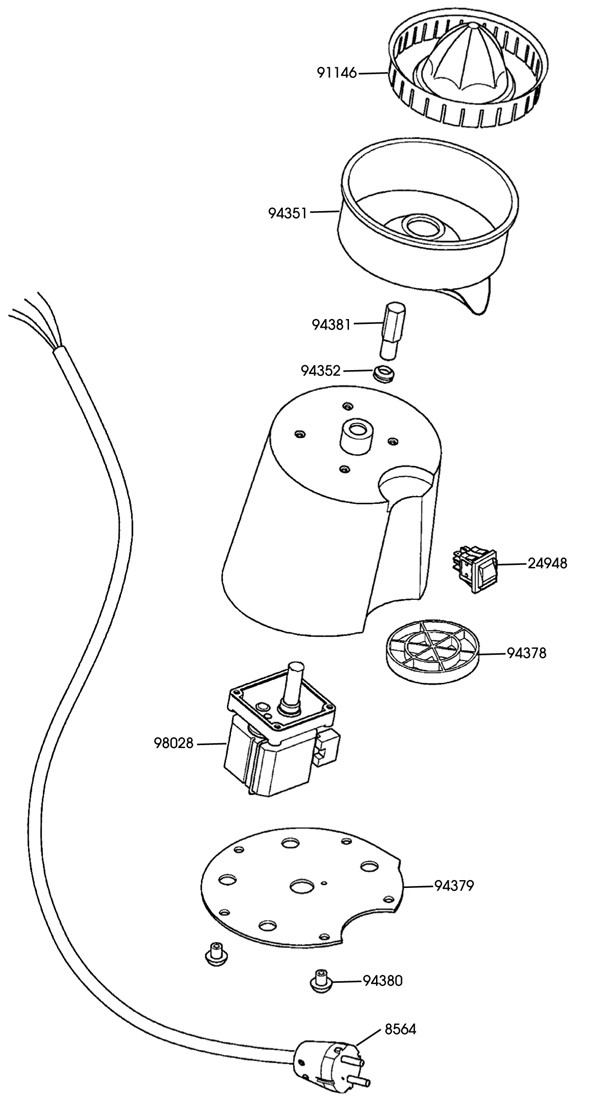 91146

94351

94381

94352

24948

94378

98028

94379

94380

8564