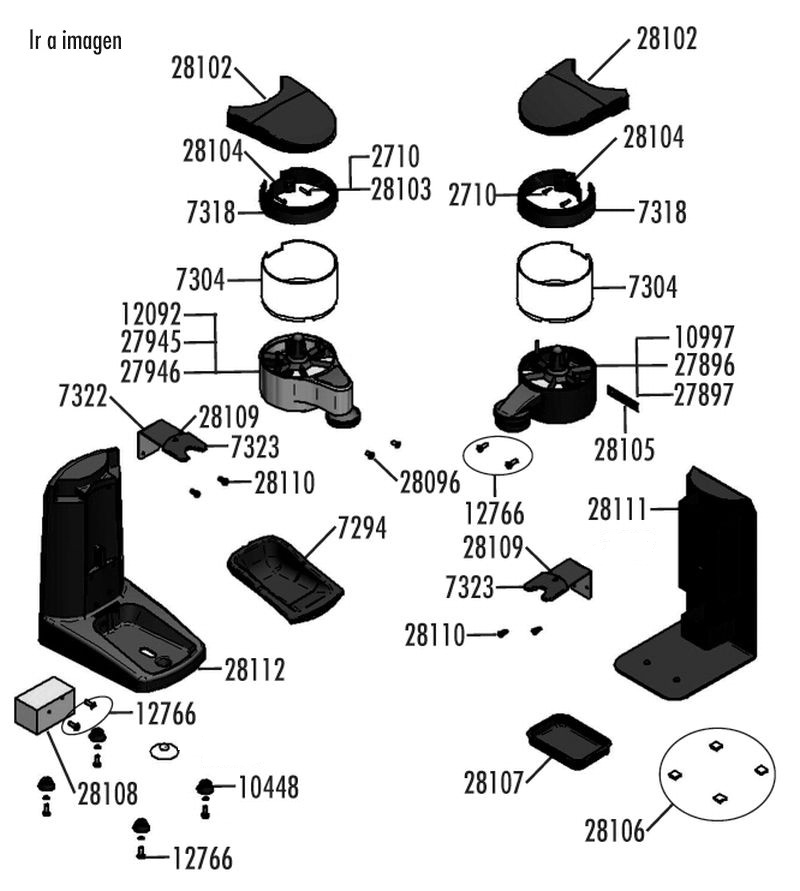 Ir a imagen

28102
28104
2710
28103
7318
7304
12092
27945
27946
7322
28109
7323
28110
28096
7294
28112
12766
28108
10448
12766

28102
28104
2710
7318
7304
10997
27896
27897
28105
12766
28111
28109
7323
28110
28107
28106