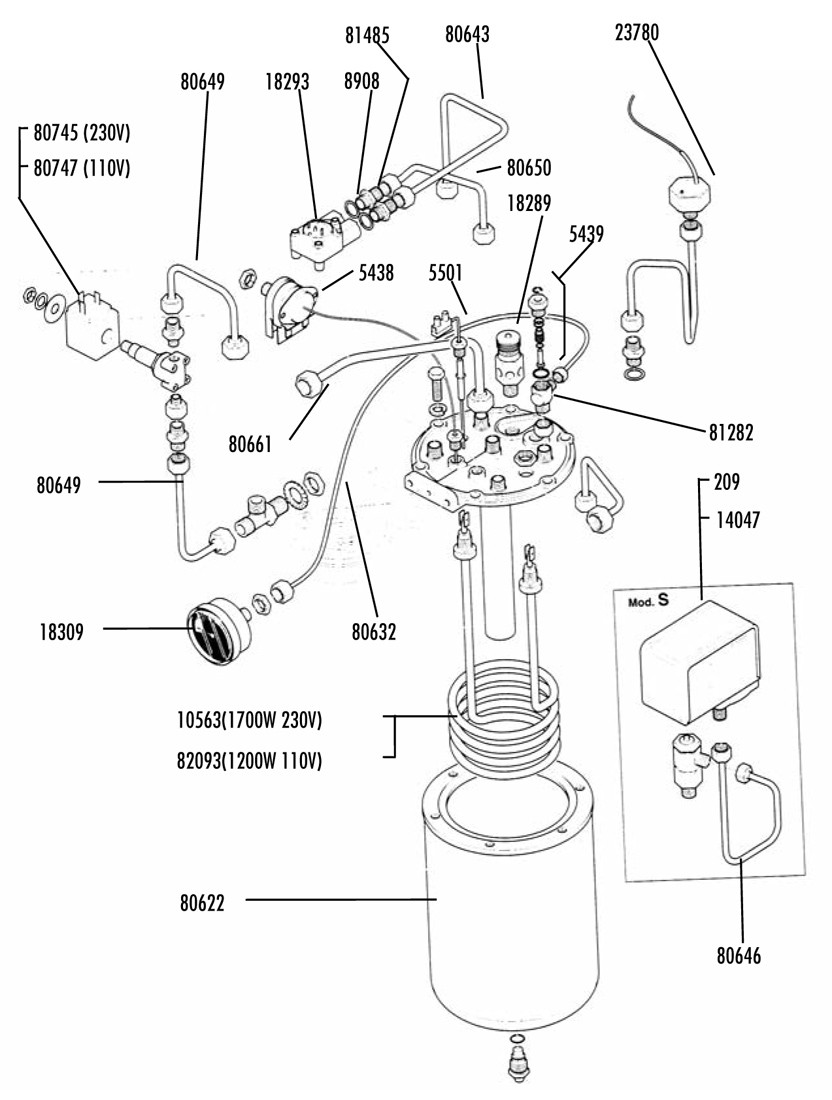 81485
80643
23780
80649
18293
8908
80745 (230V)
80747 (110V)
80650
18289
5439
5438
5501
80661
81282
80649
209
14047
Mod. S
18309
80632
10563(1700W 230V)
82093(1200W 110V)
80622
80646