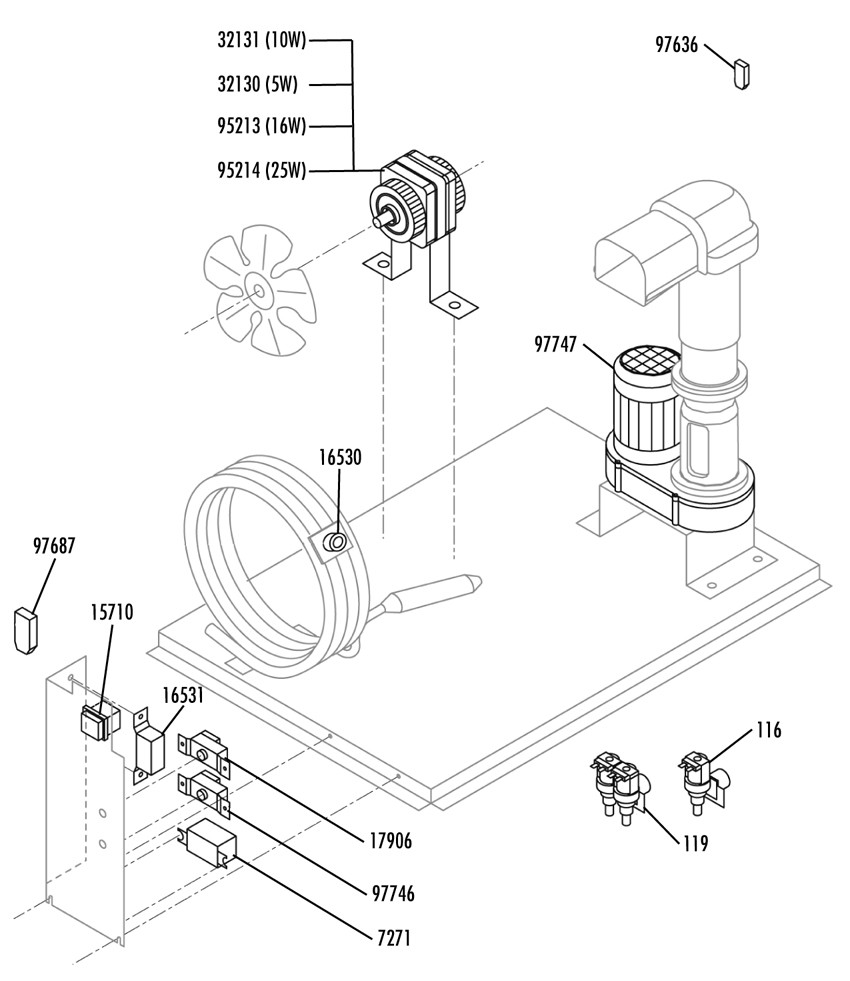 32131 (10W)
32130 (5W)
95213 (16W)
95214 (25W)
97636
97747
16530
97687
15710
16531
116
119
17906
97746
7271